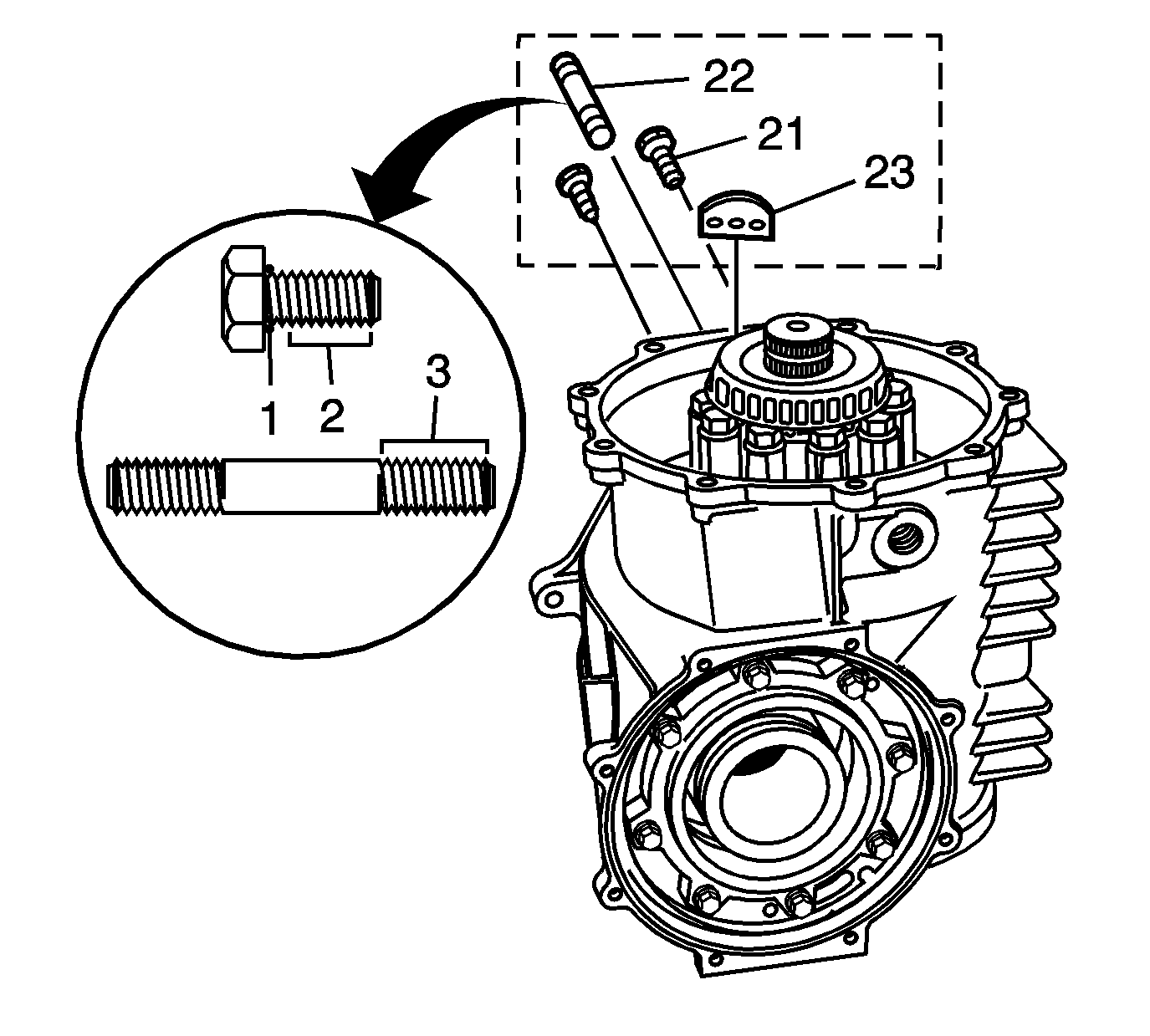 22
21
23
1
2
3