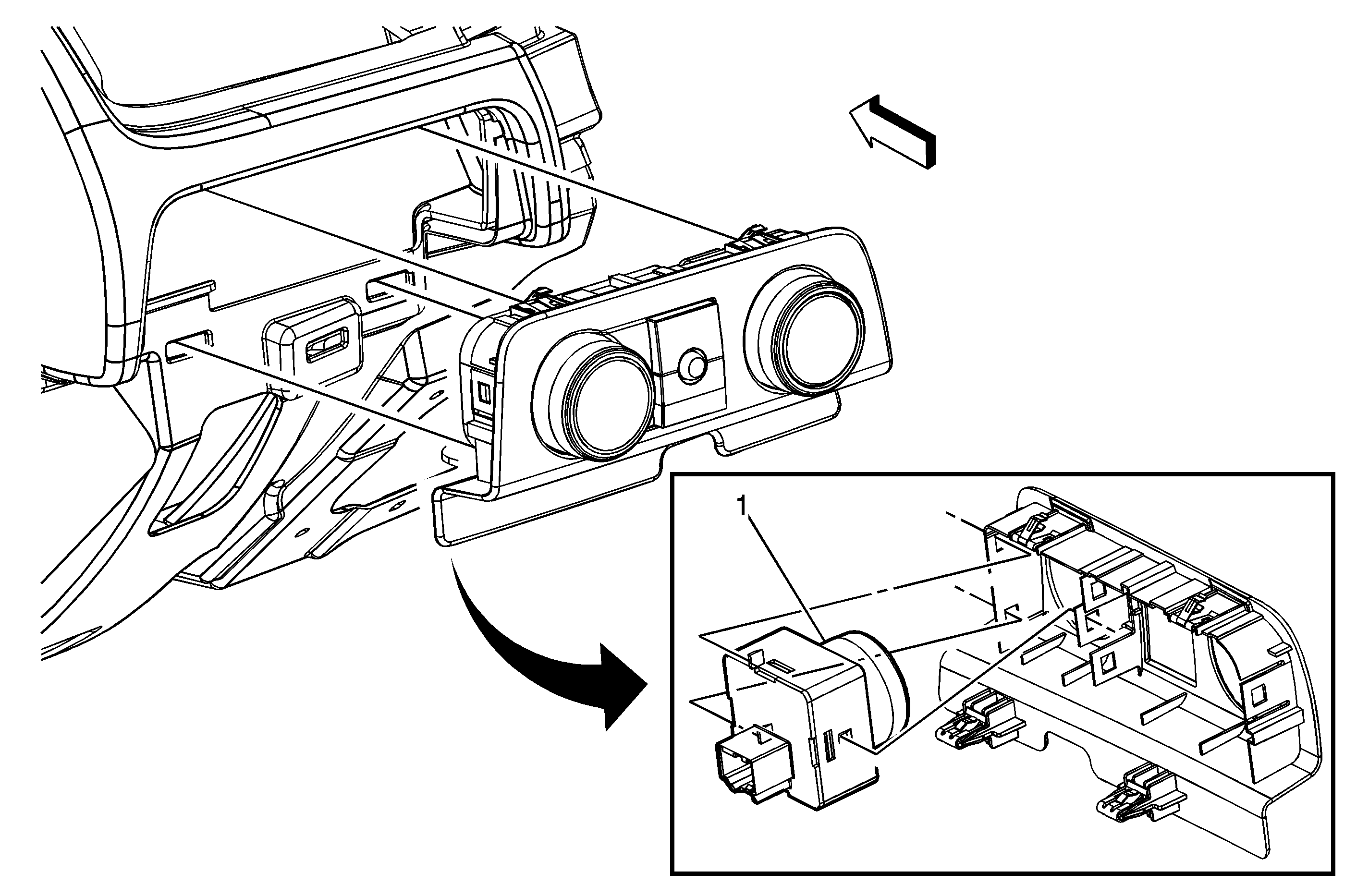 1