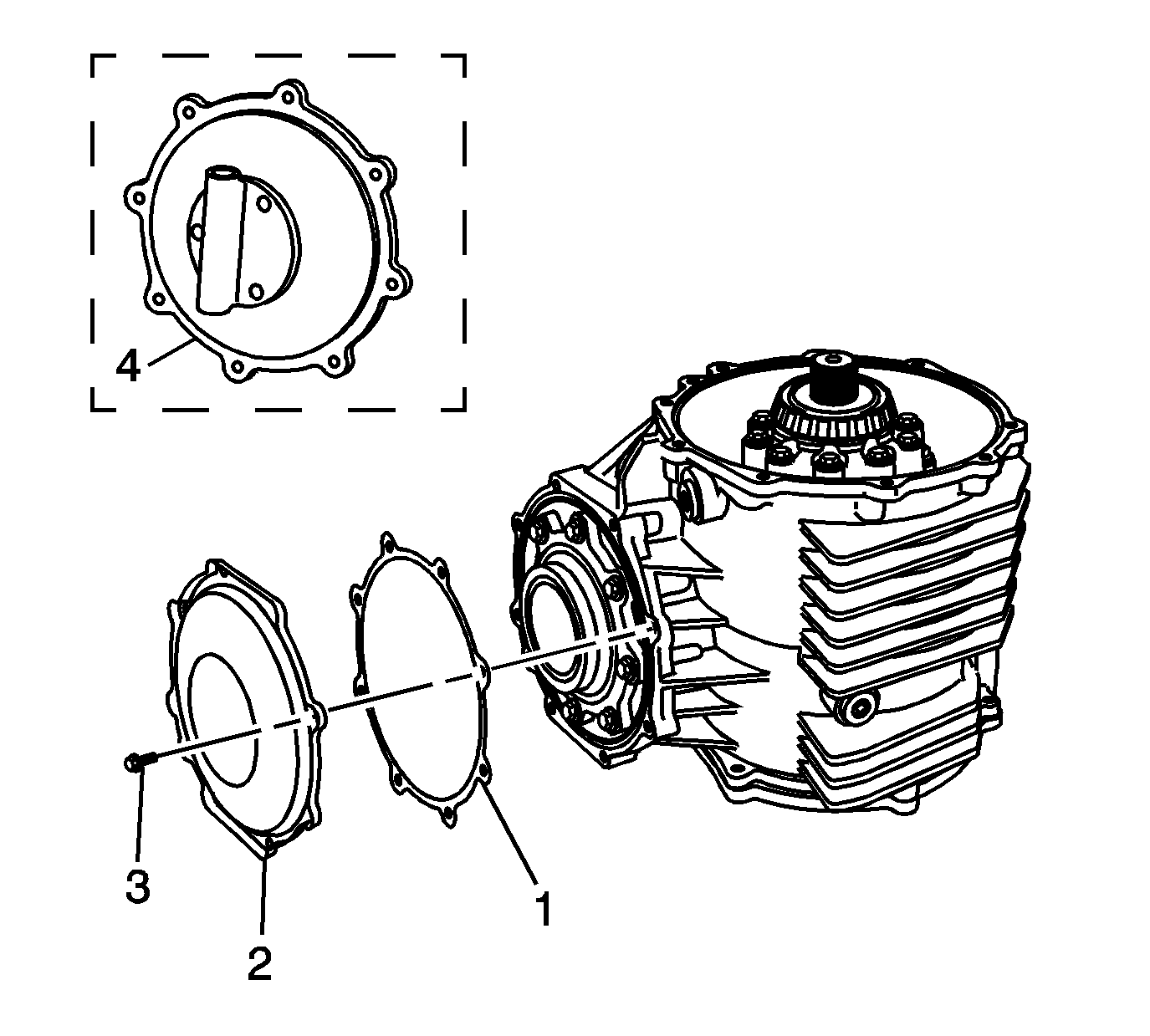 4
3
2
1