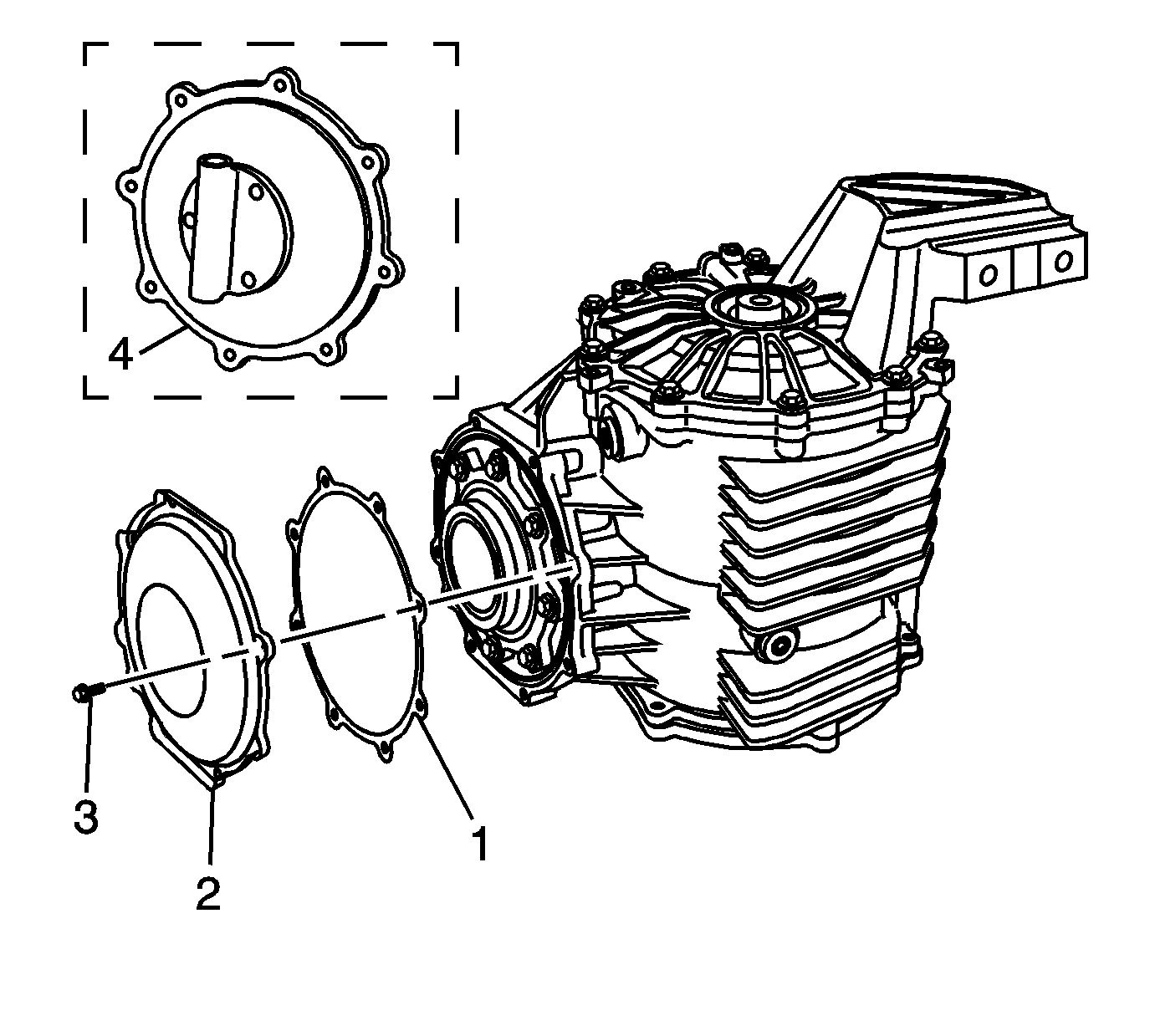 4
3
2
1