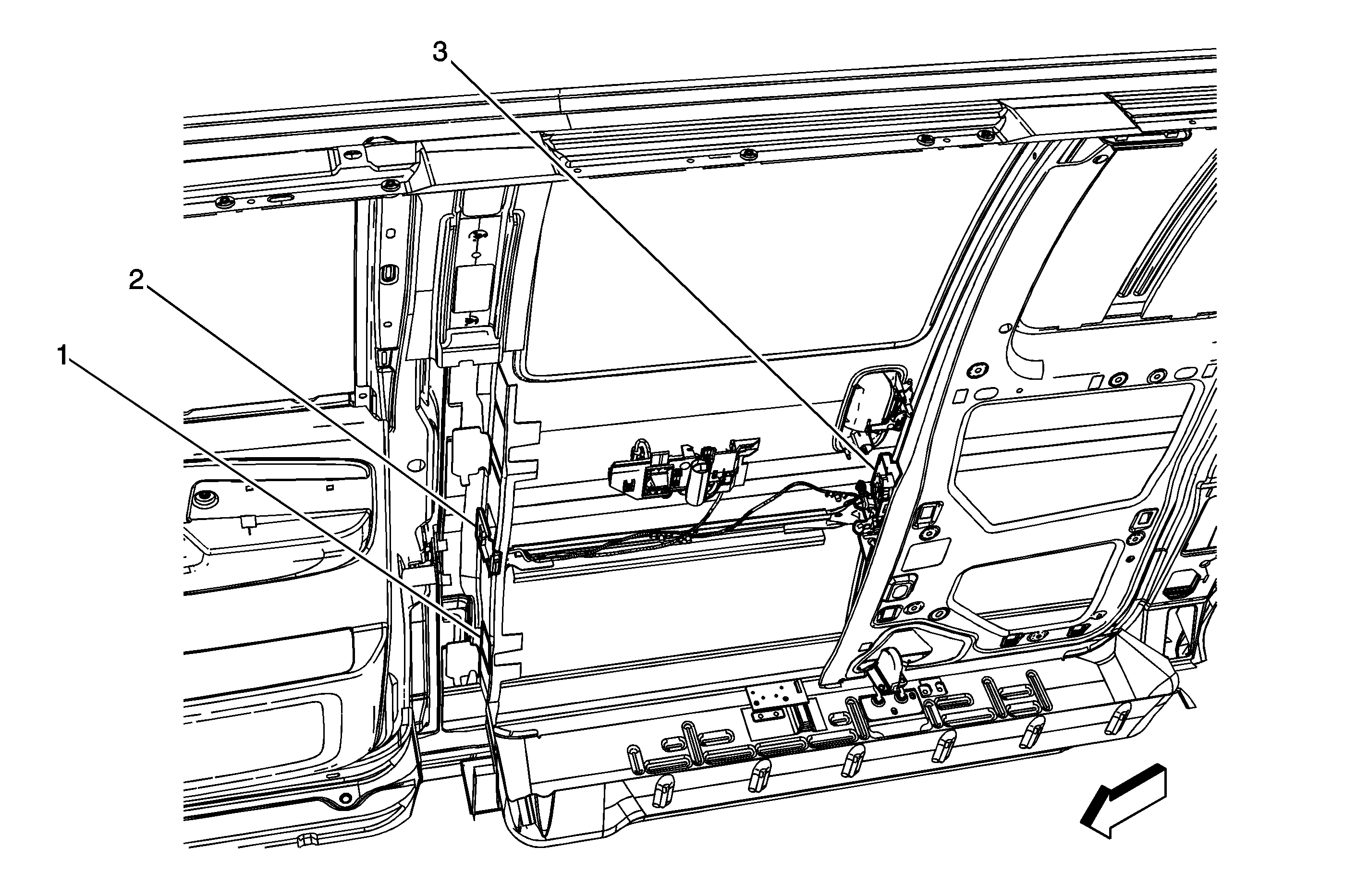 3
2
1