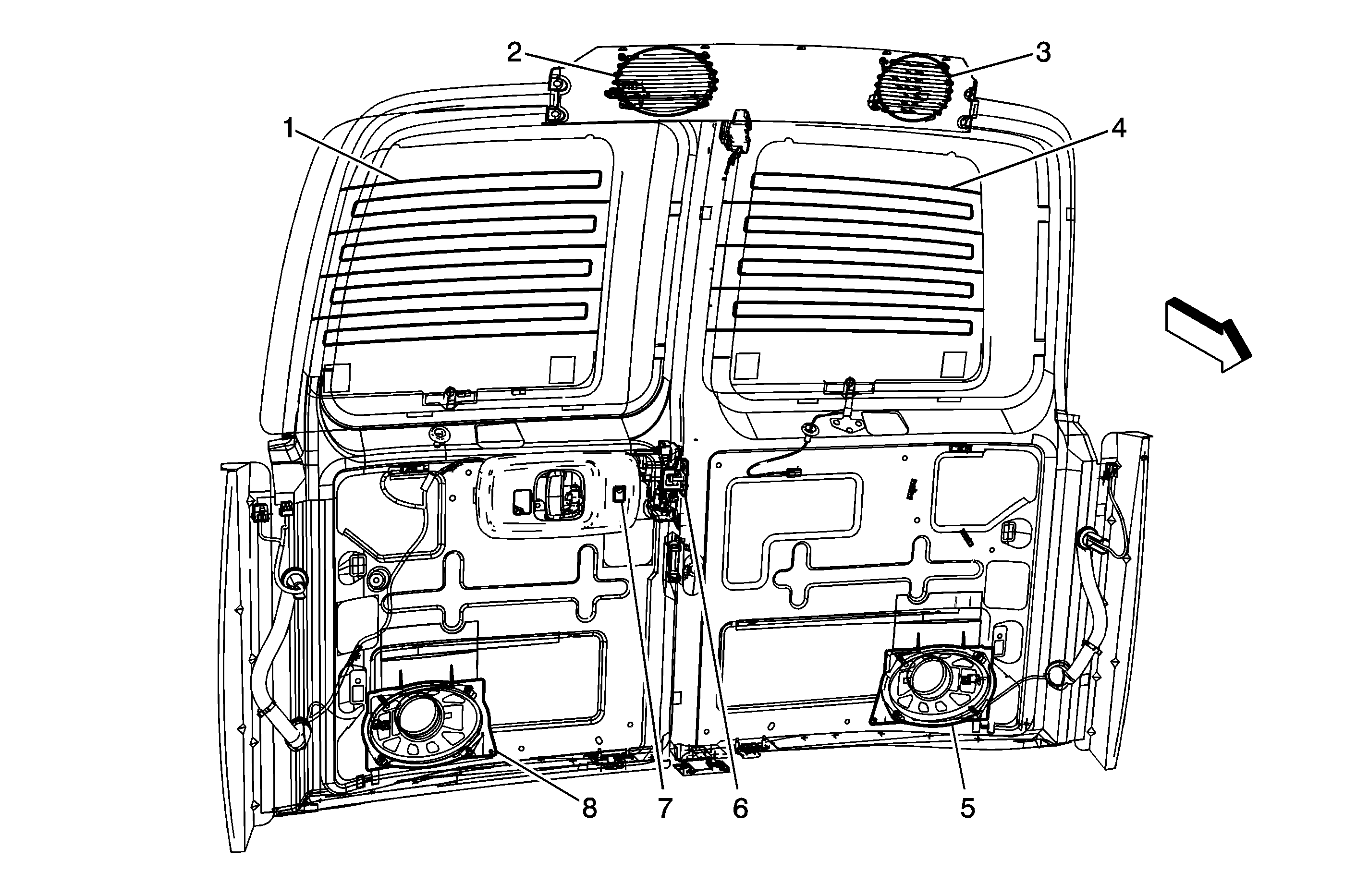 2
3
1
4
8
7
6
5