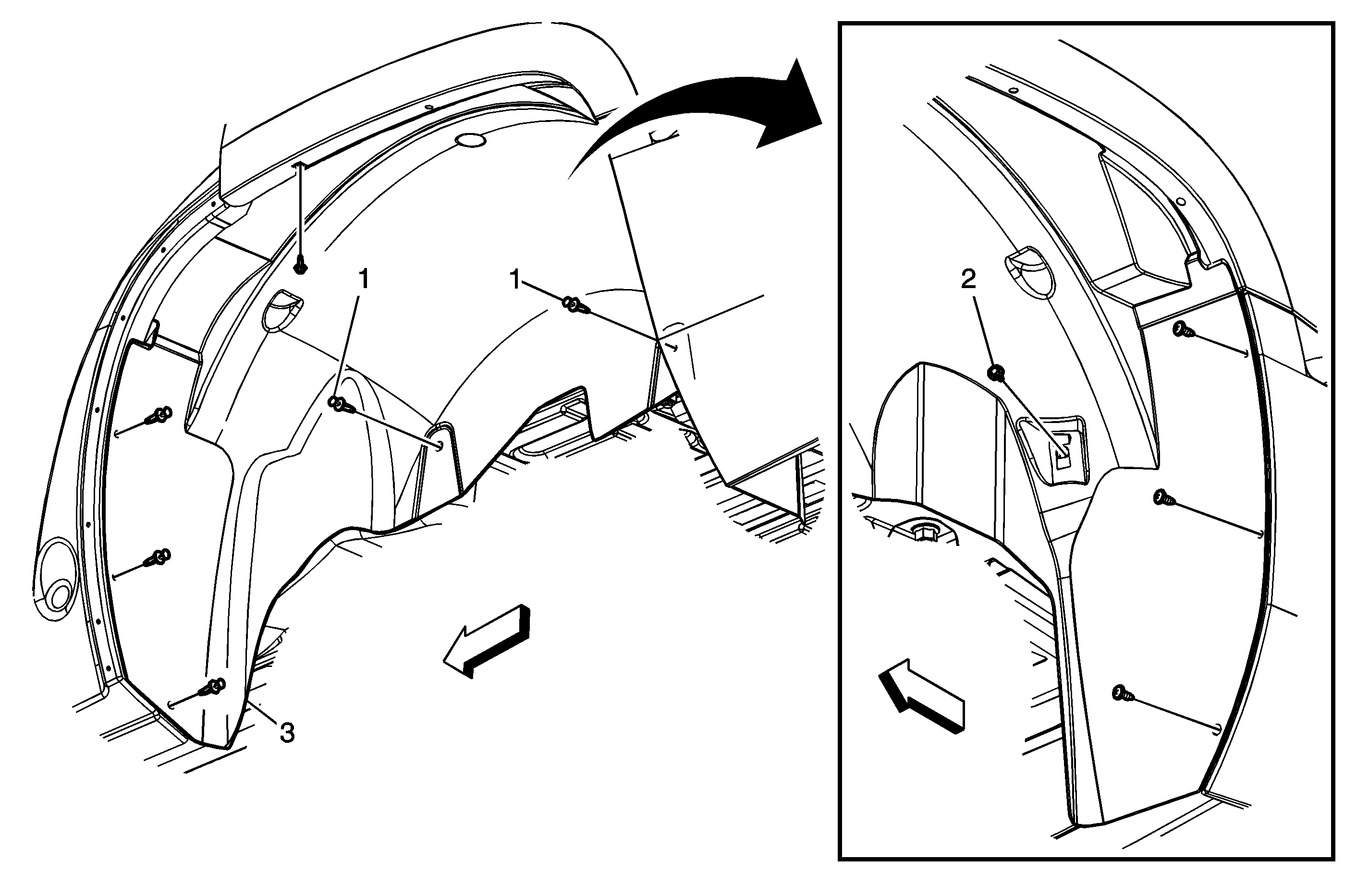 1
1
3
2