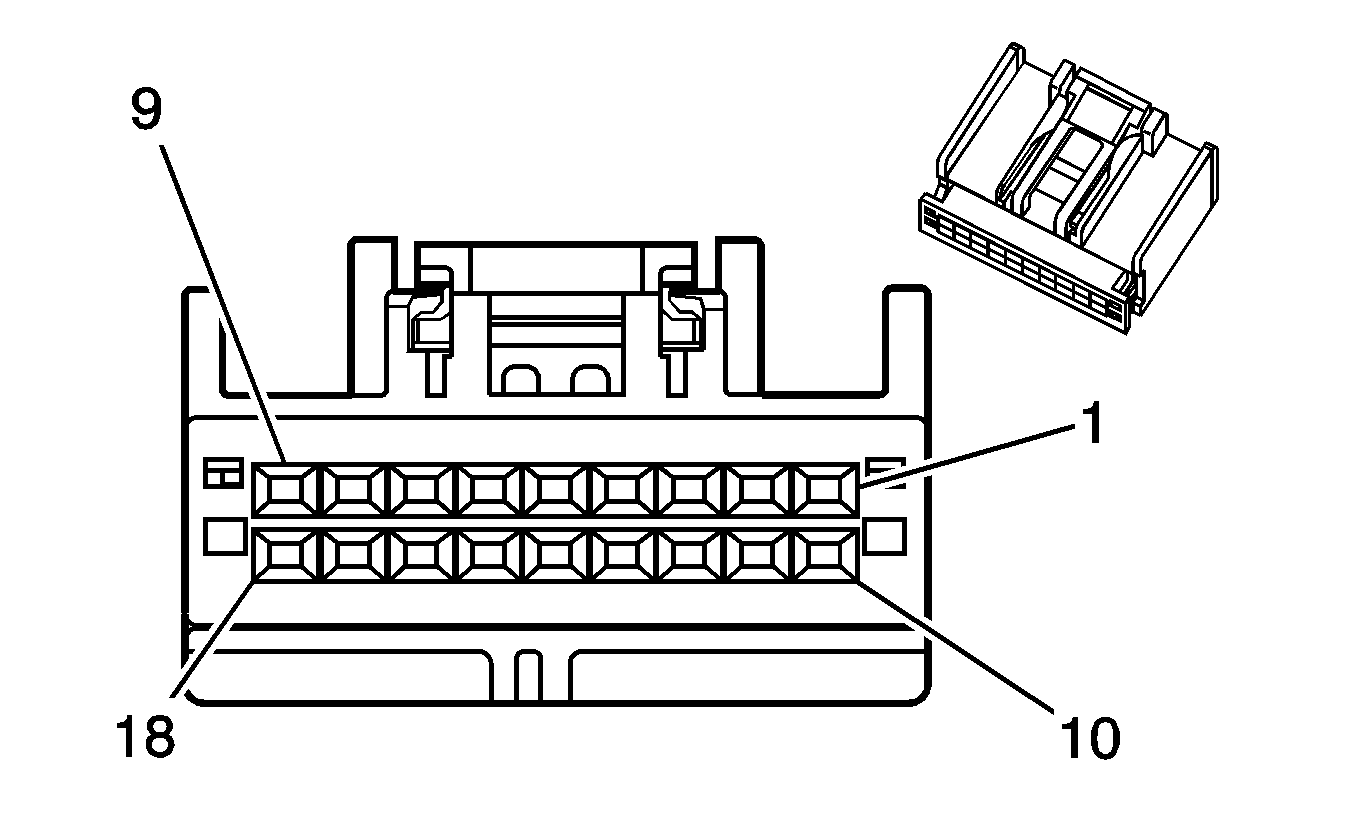 9
1
18
10