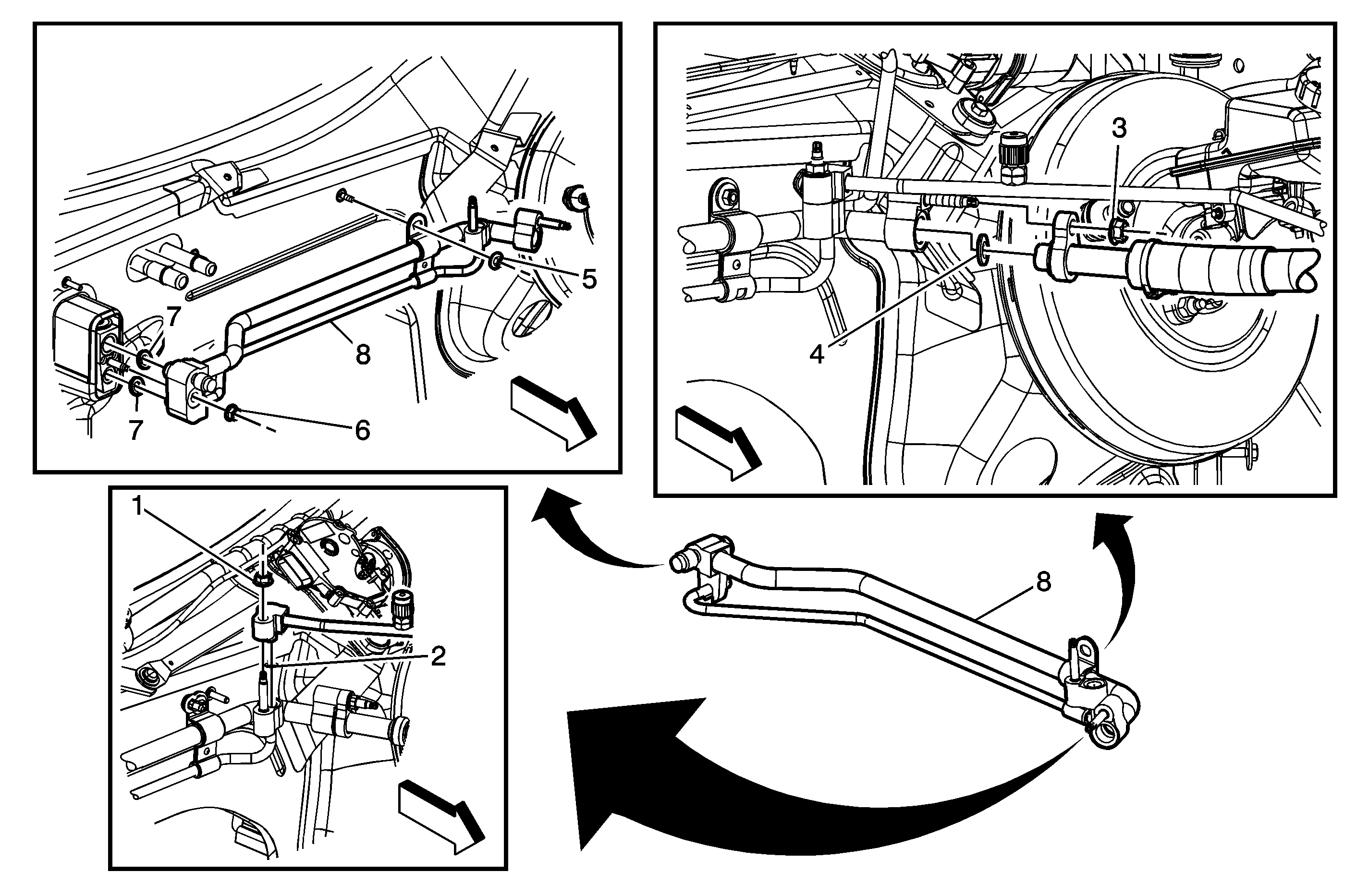 5
7
8
7
6
3
4
1
2
8