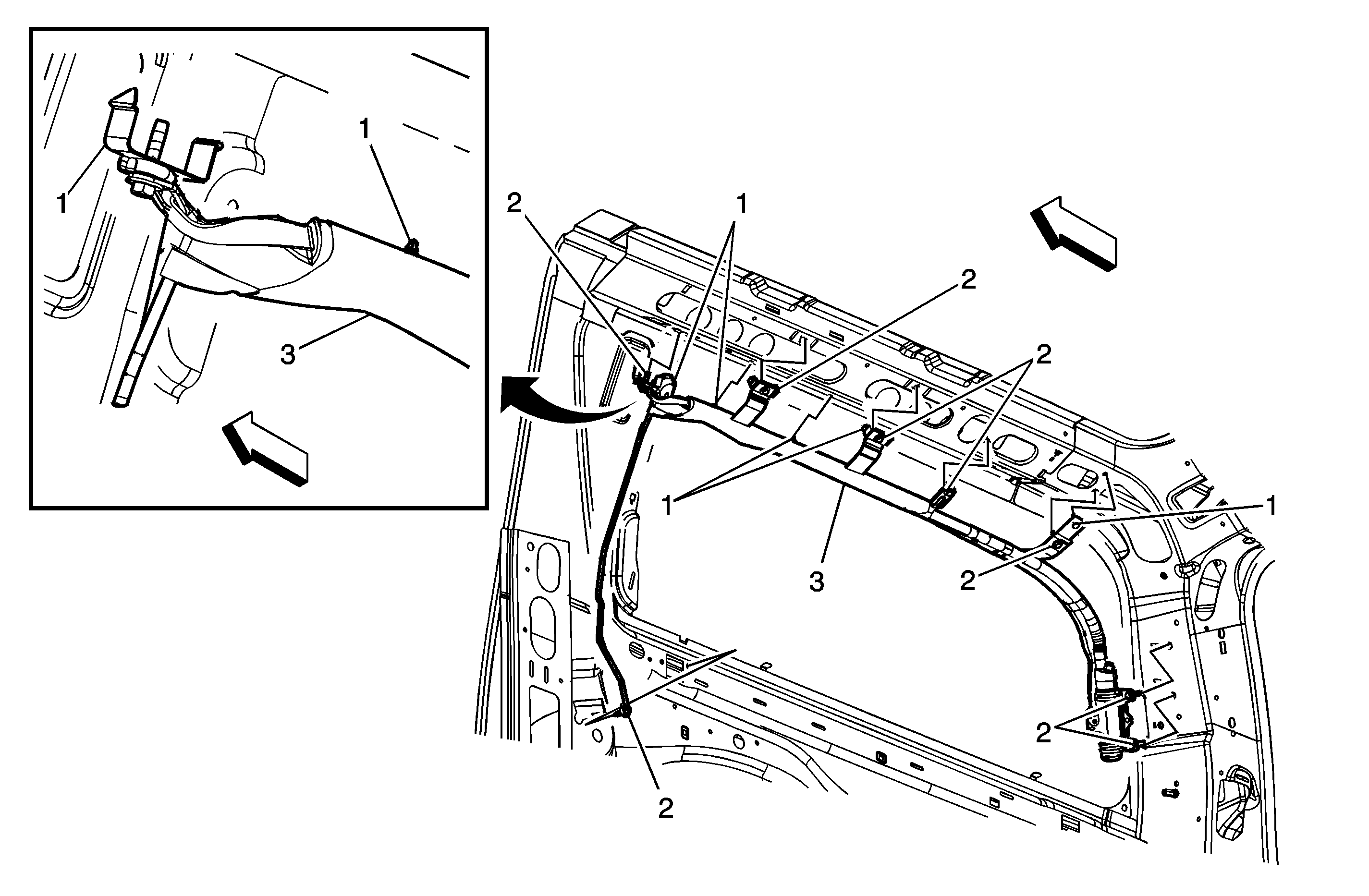 1
1
3
2
1
2
2
1
1
3
2
2
2