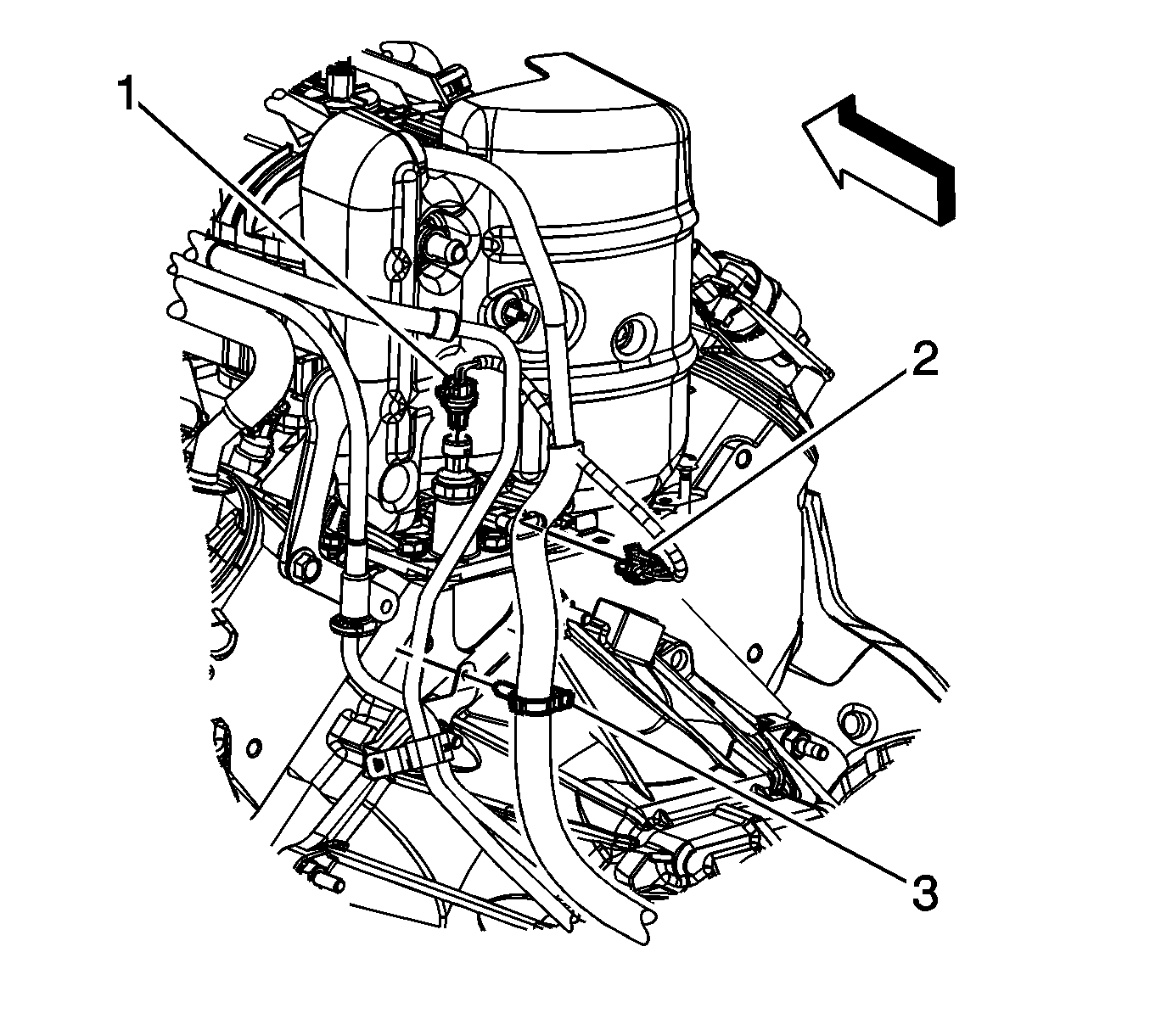 1
2
3