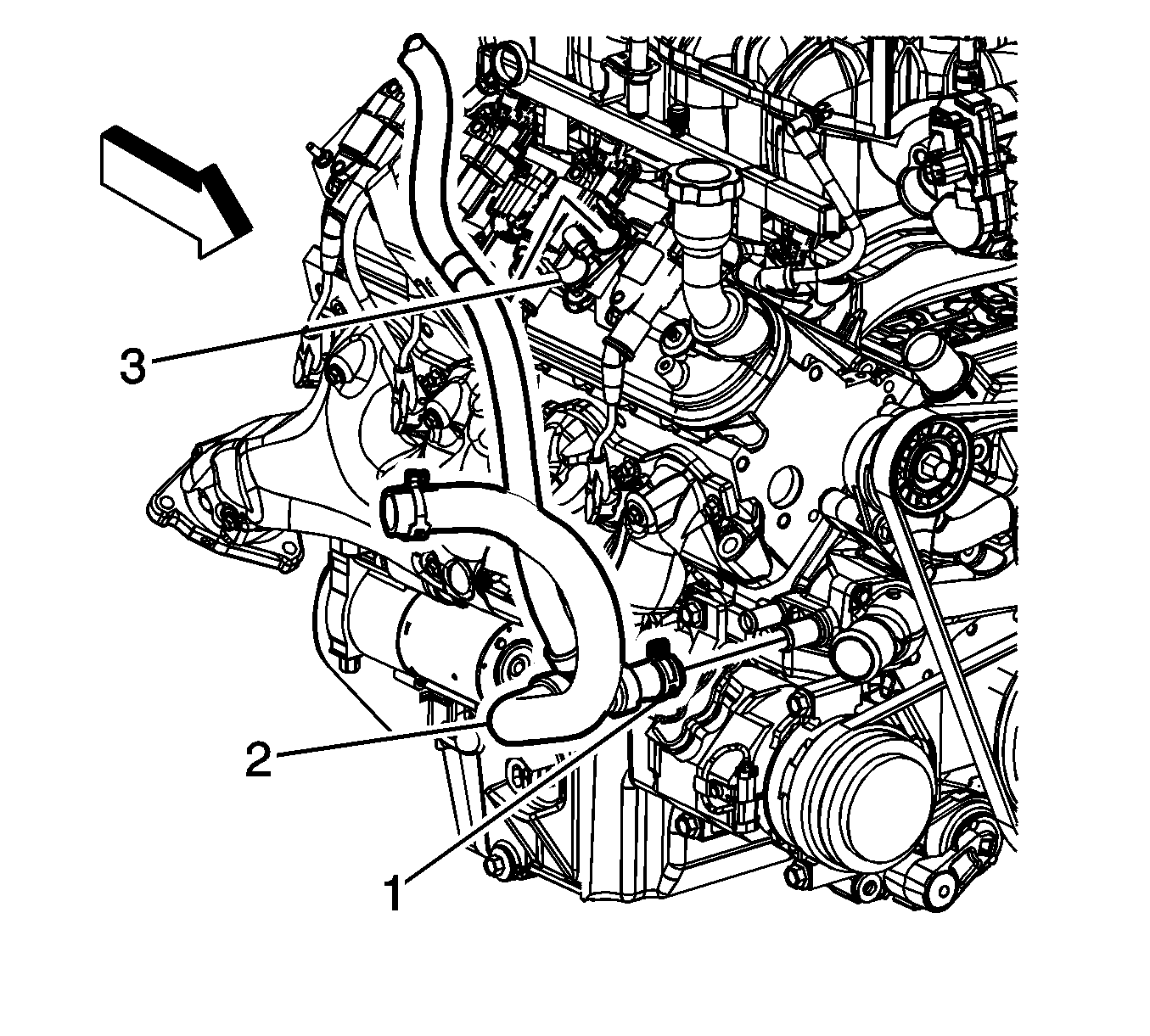 3

2

1