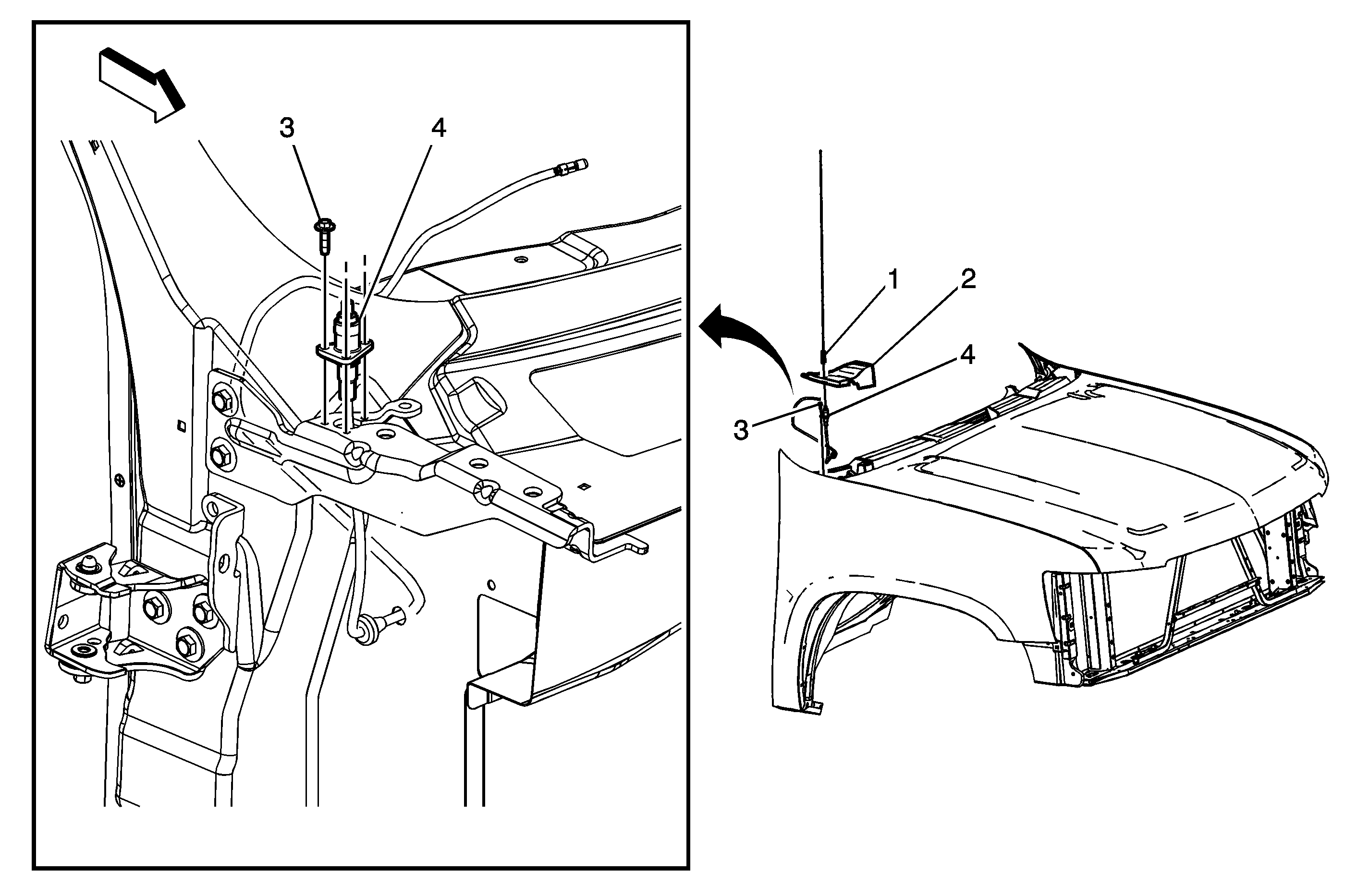 3
4
1
2
4
3