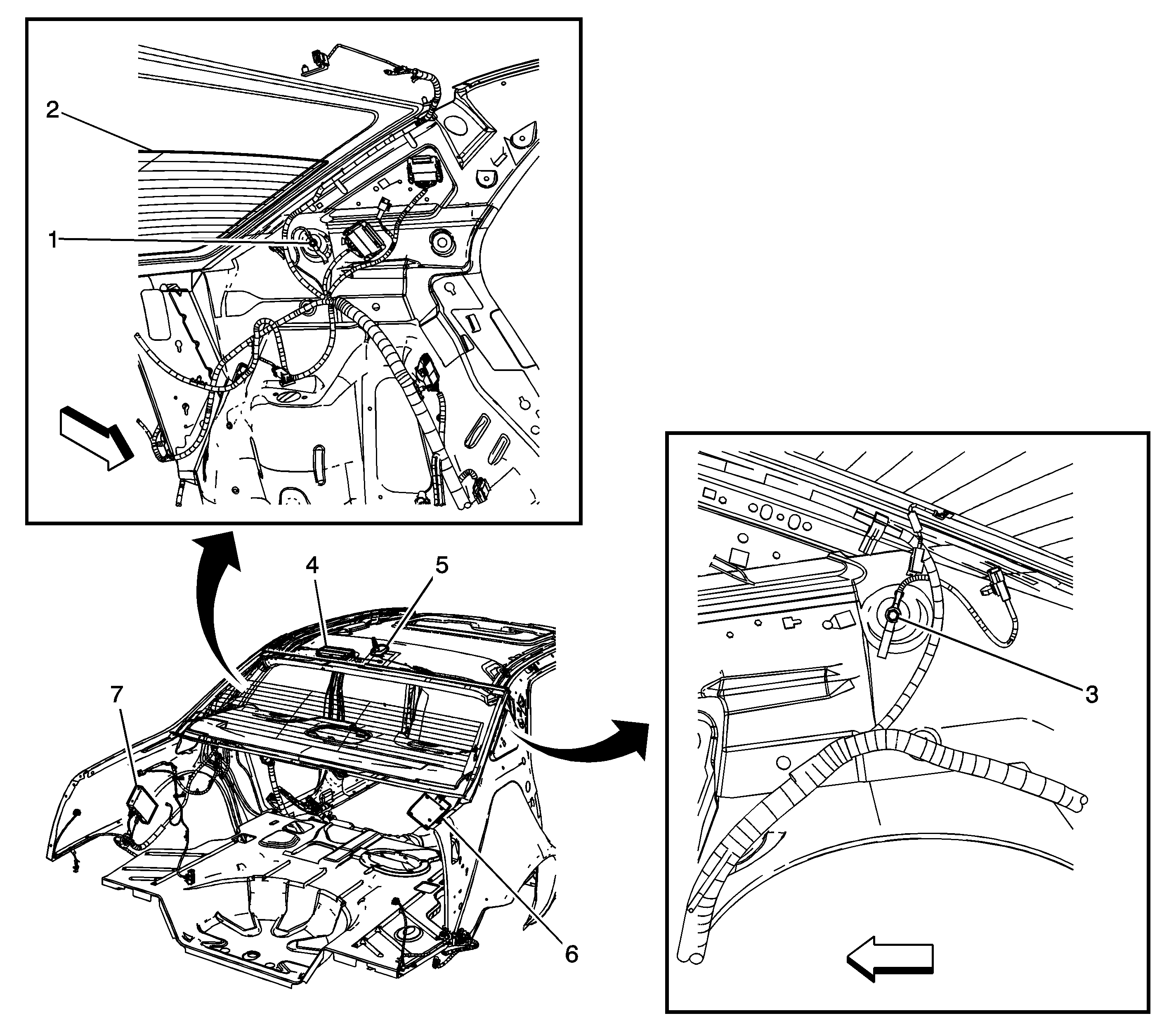 2
1
4
5
7
3
6