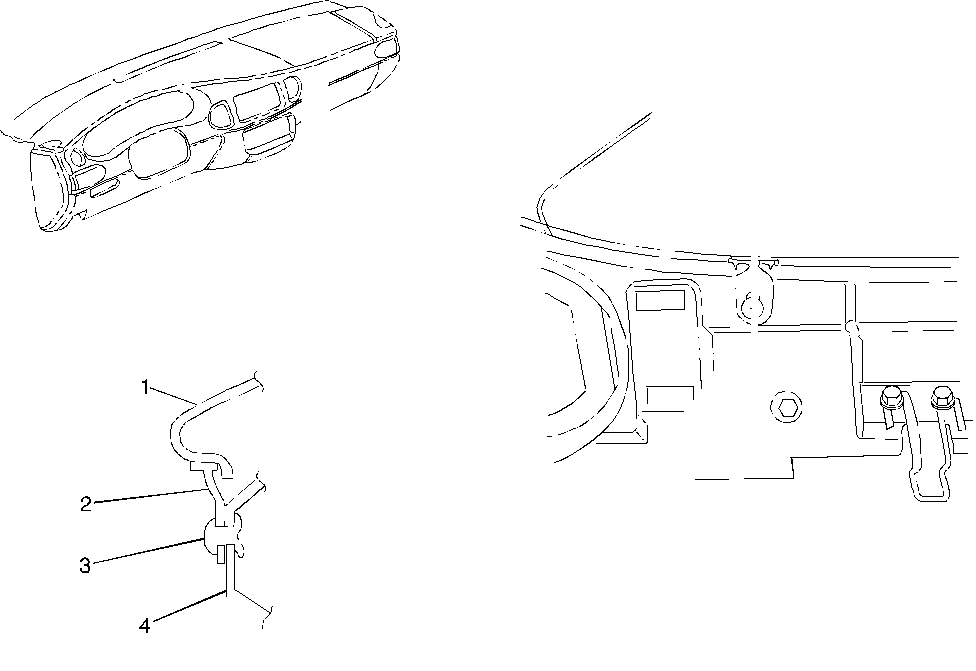 1
2
3
4