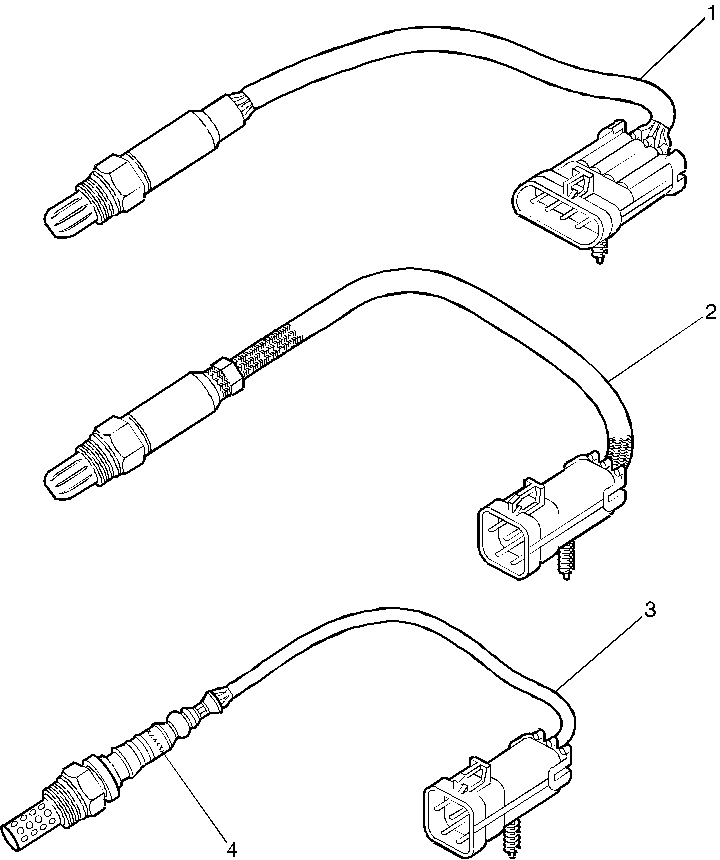 1
2
3
4