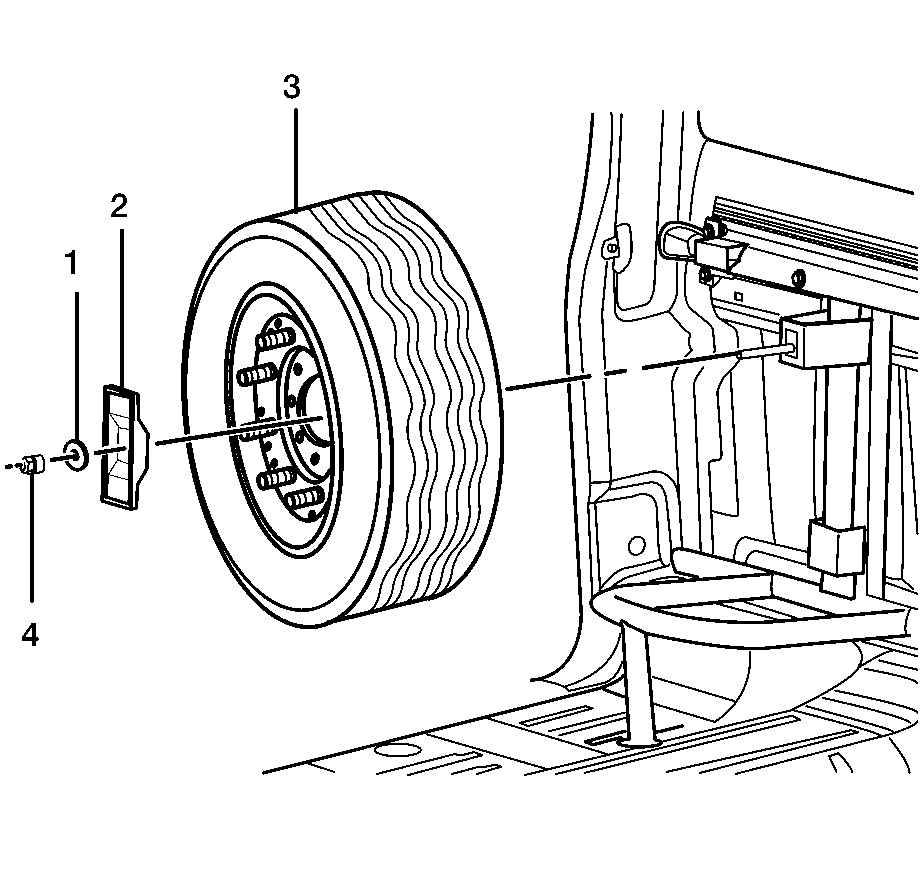 3
2
1
4