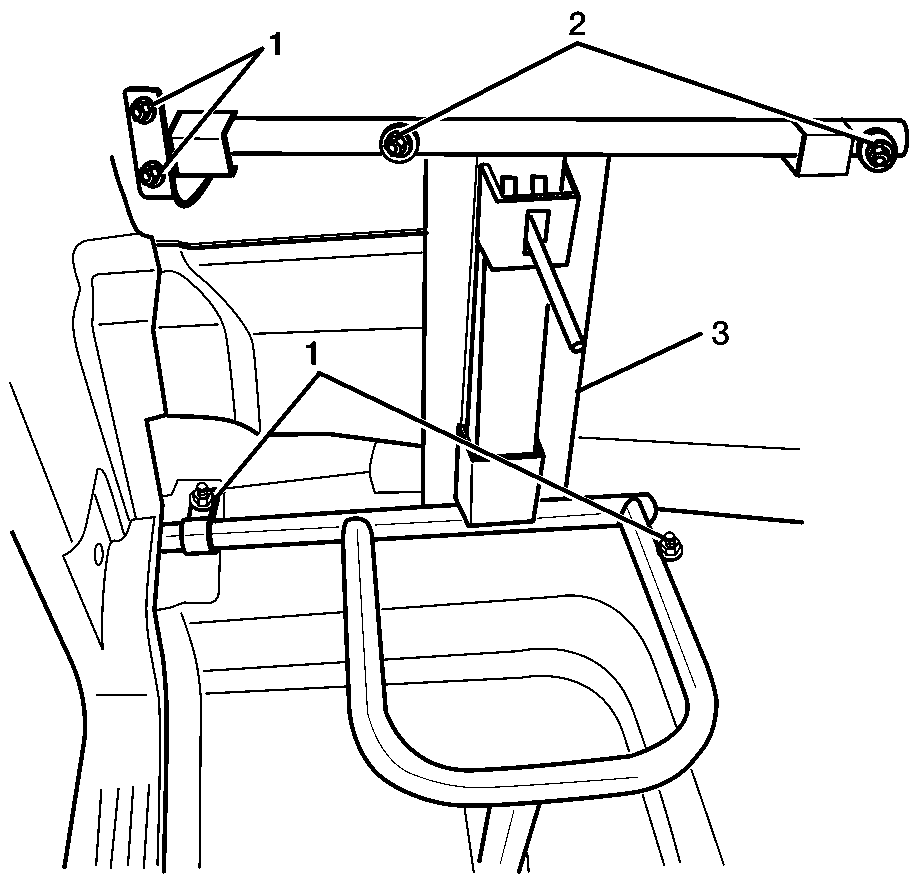 1
2
3
1