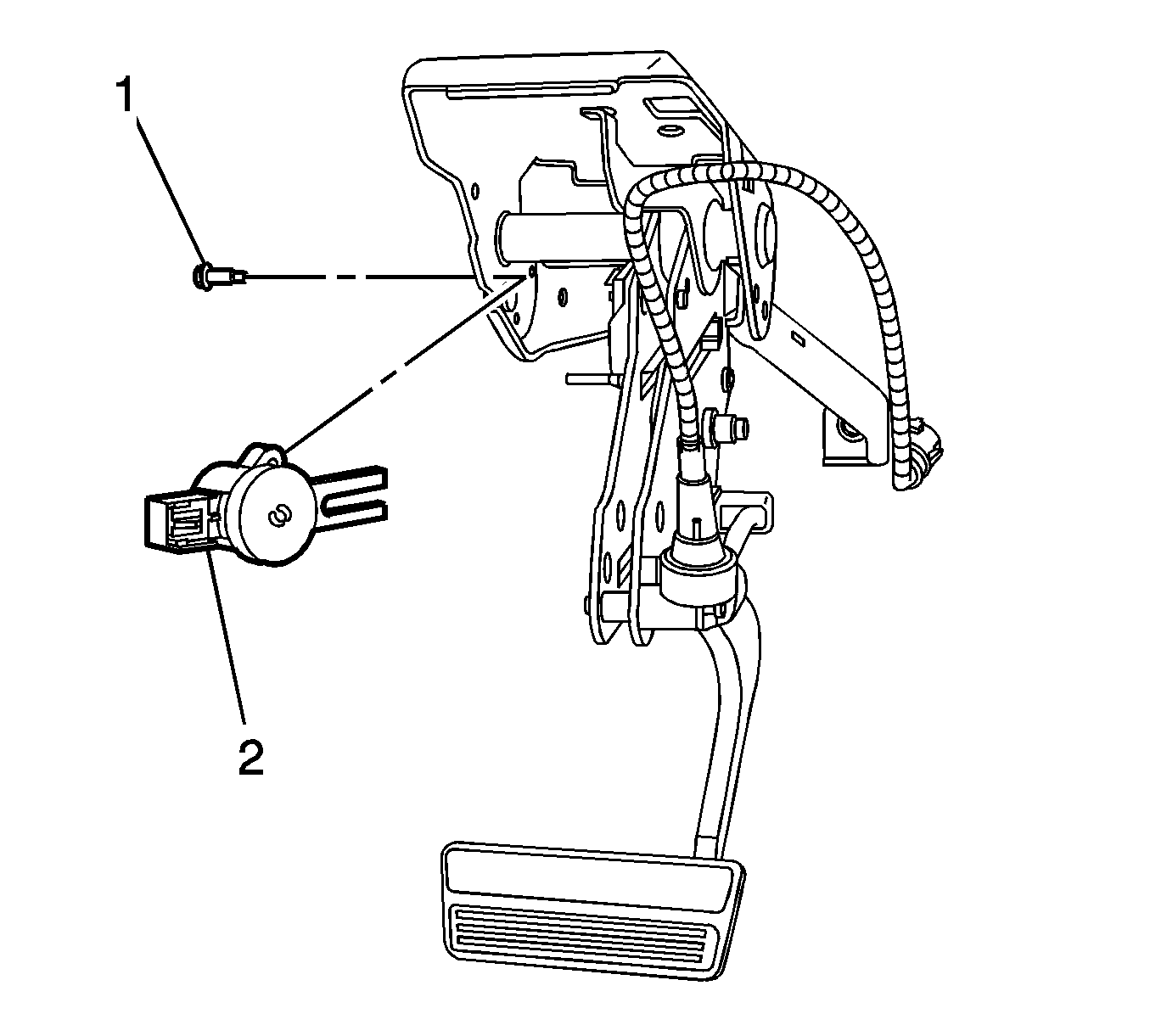 1

2