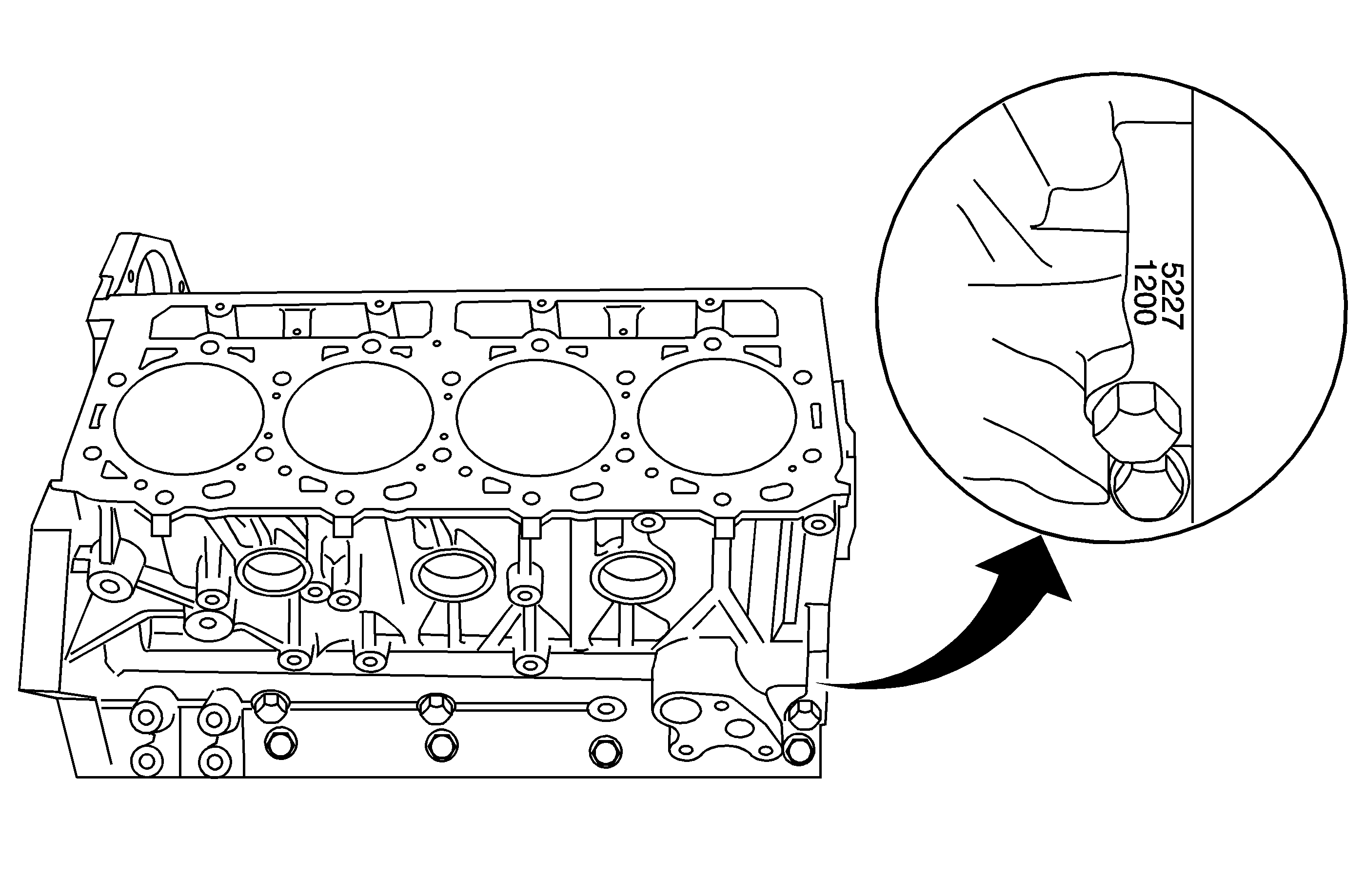 5227
1200