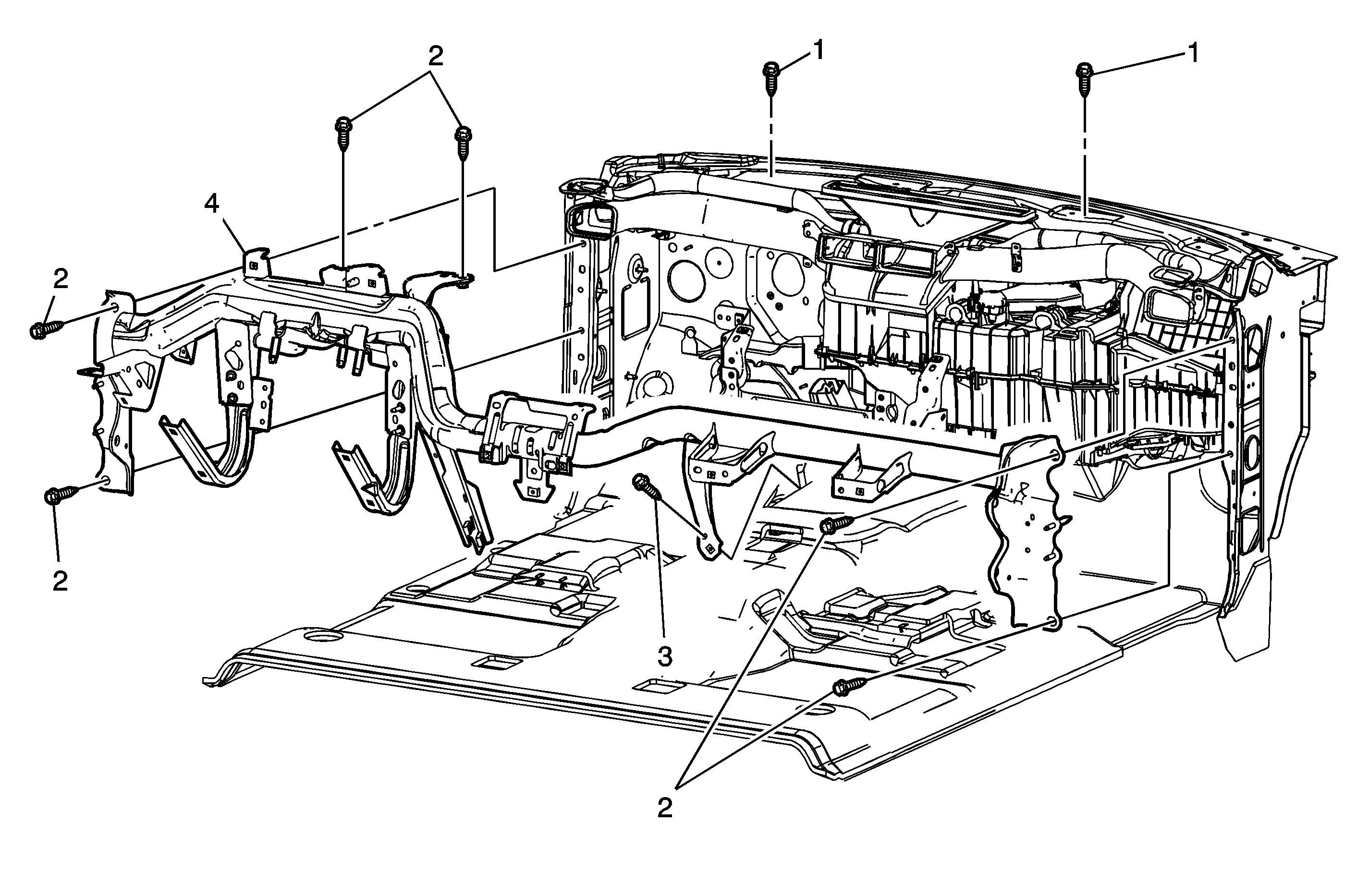 2
1
1
4
2
2
3
2