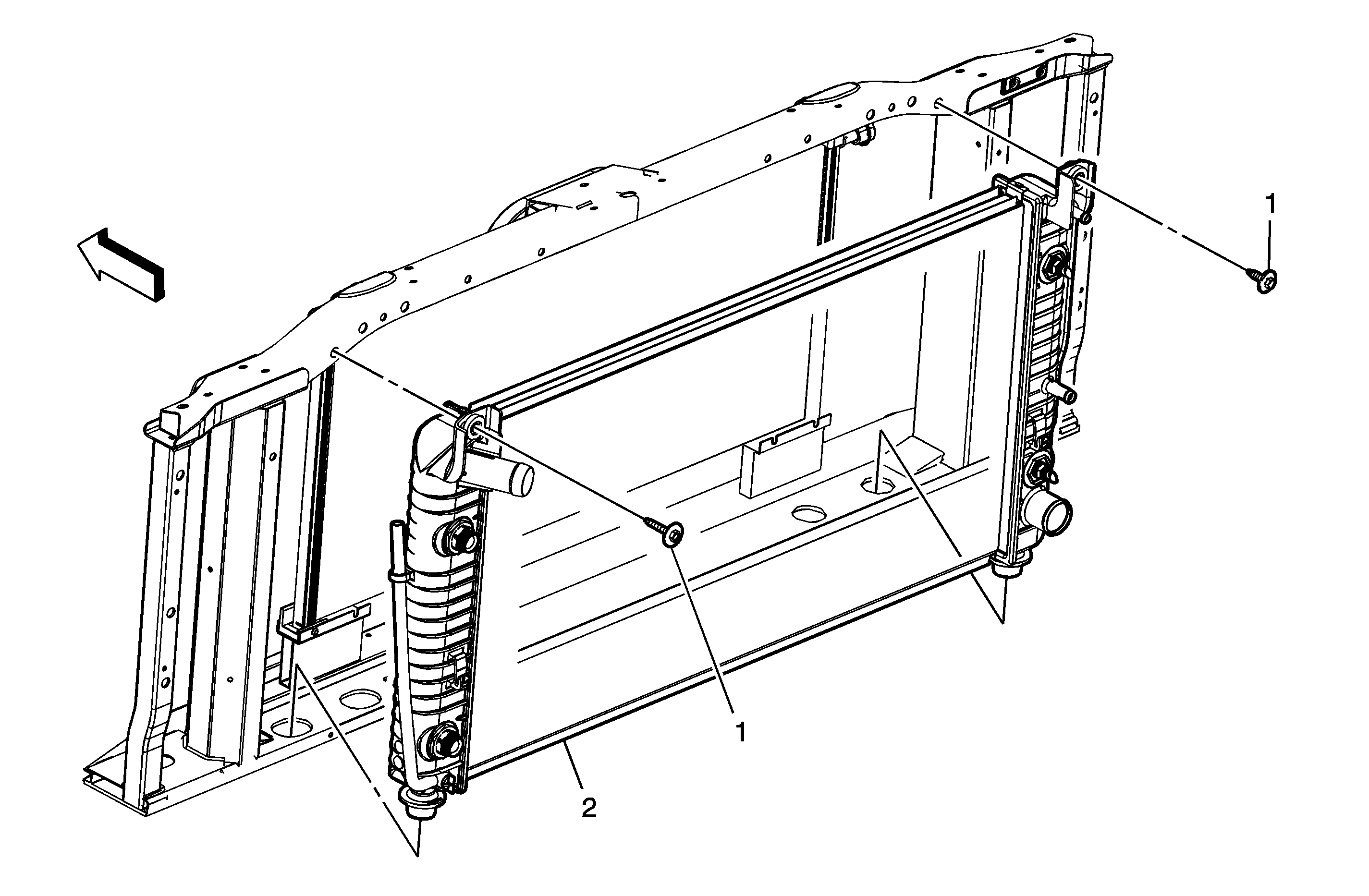 1
1
2