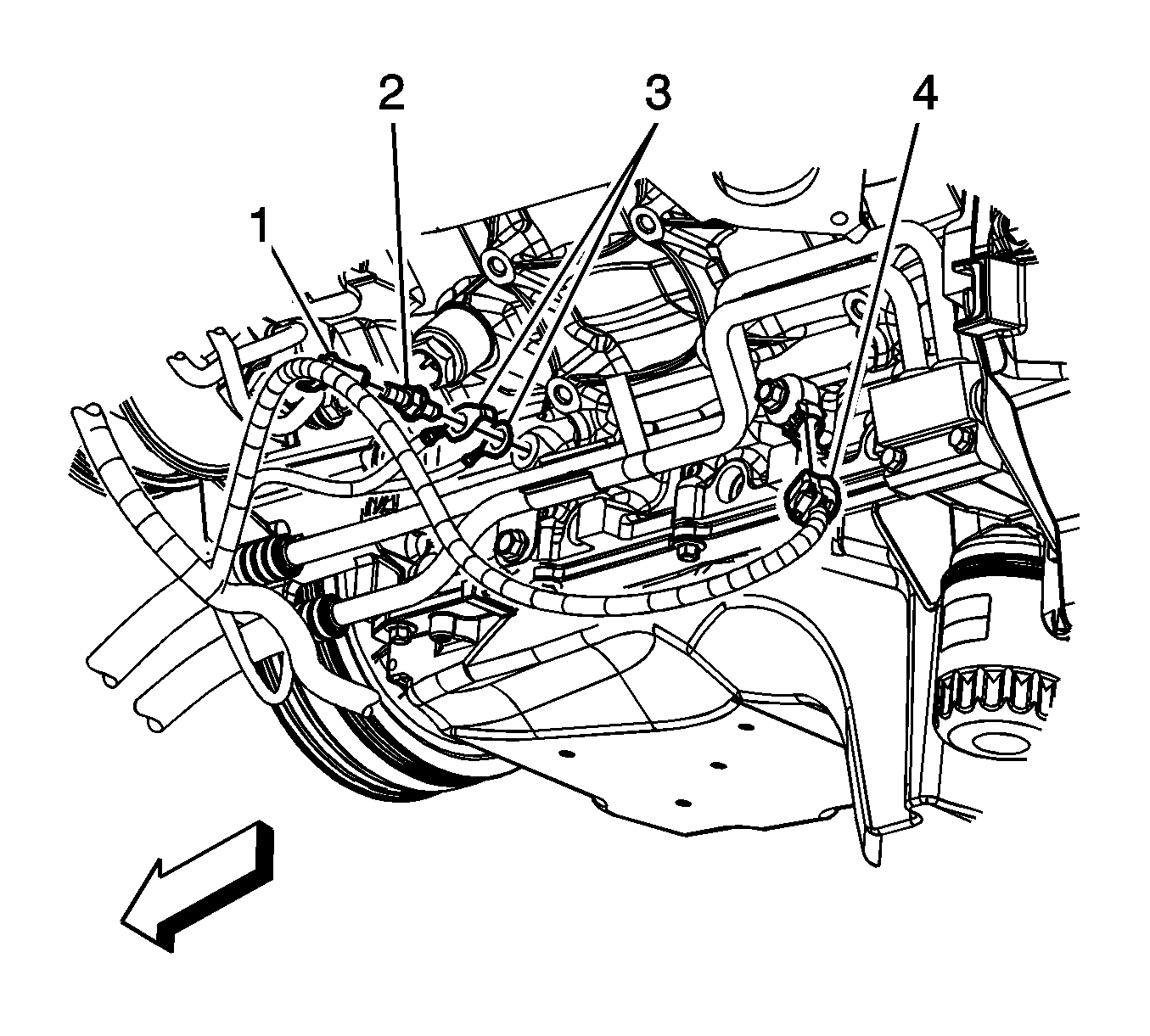 2
3
4
1