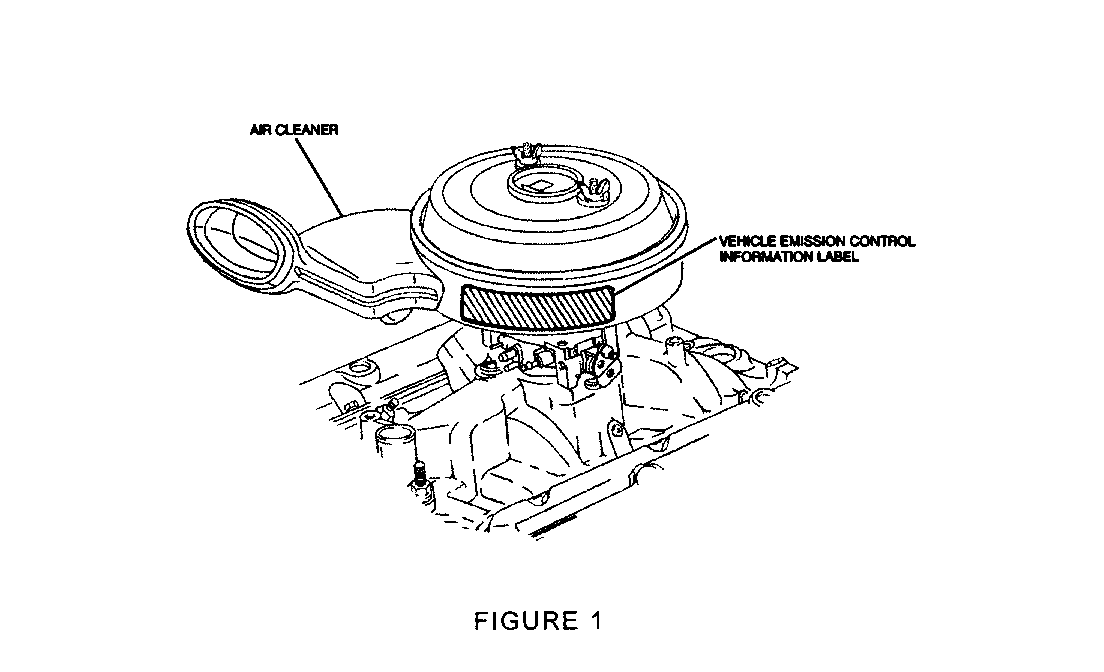 AIR CLEANER

VEHICLE EMISSION CONTROL INFORMATION LABEL

FIGURE 1