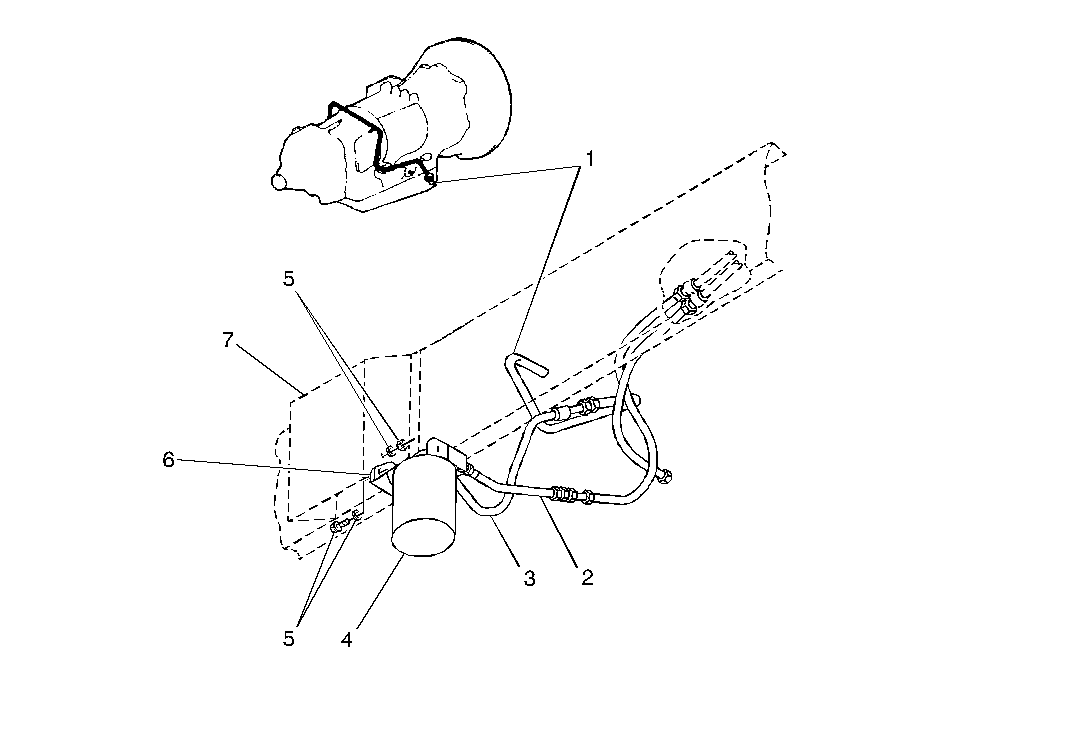 1
5
7
6
3
2
5
4