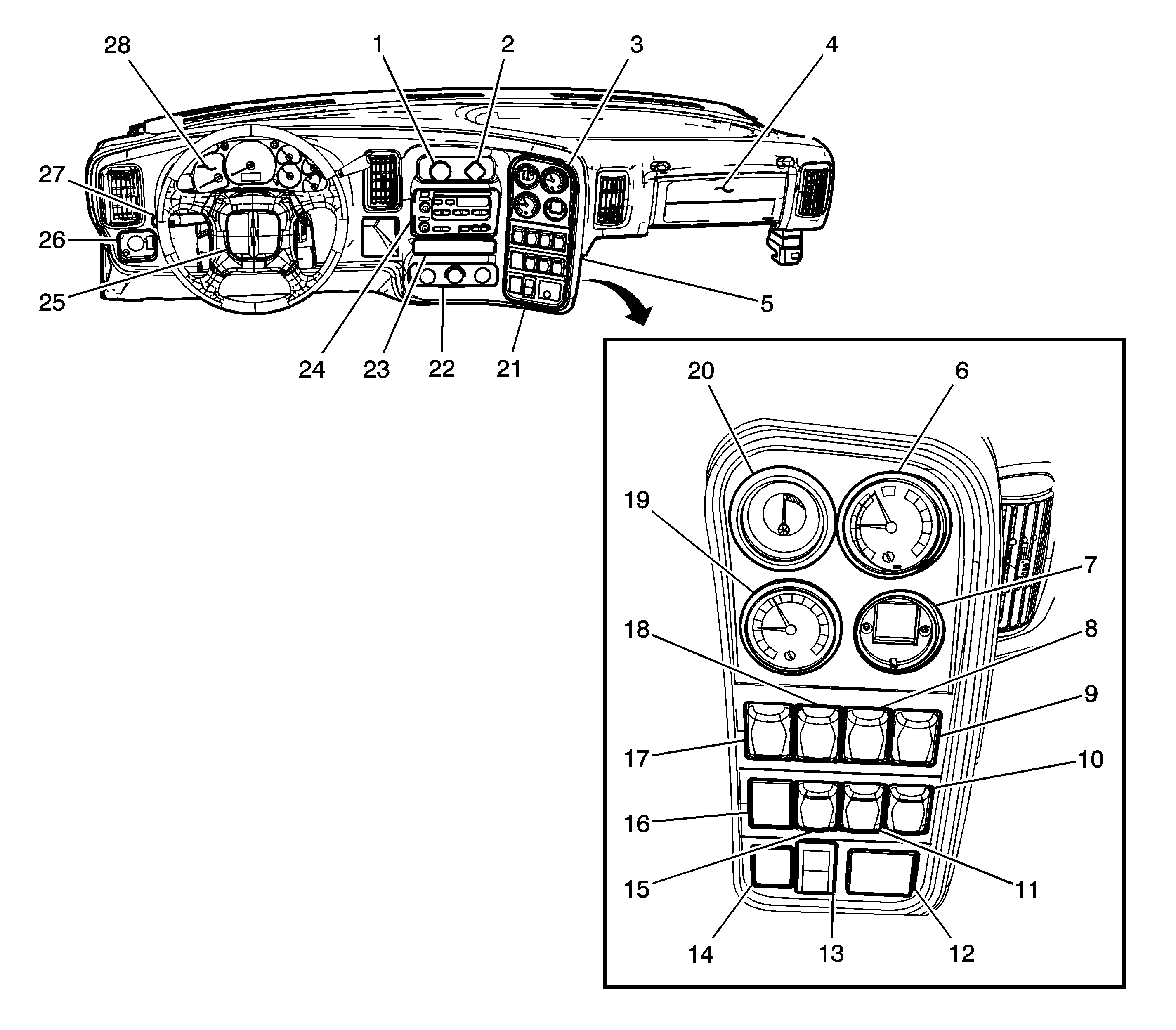 28
1
2
3
4
27
26
25
5
24
23
22
21
20
6
19
7
18
8
9
17
10
16
15
11
14
13
12