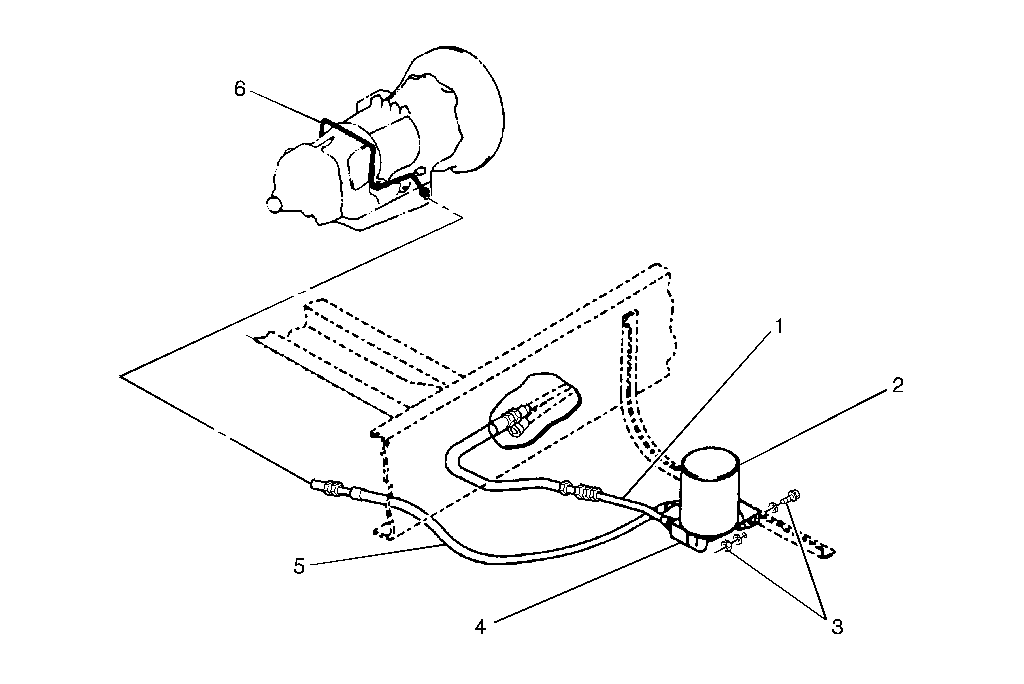 6
1
2
5
4
3