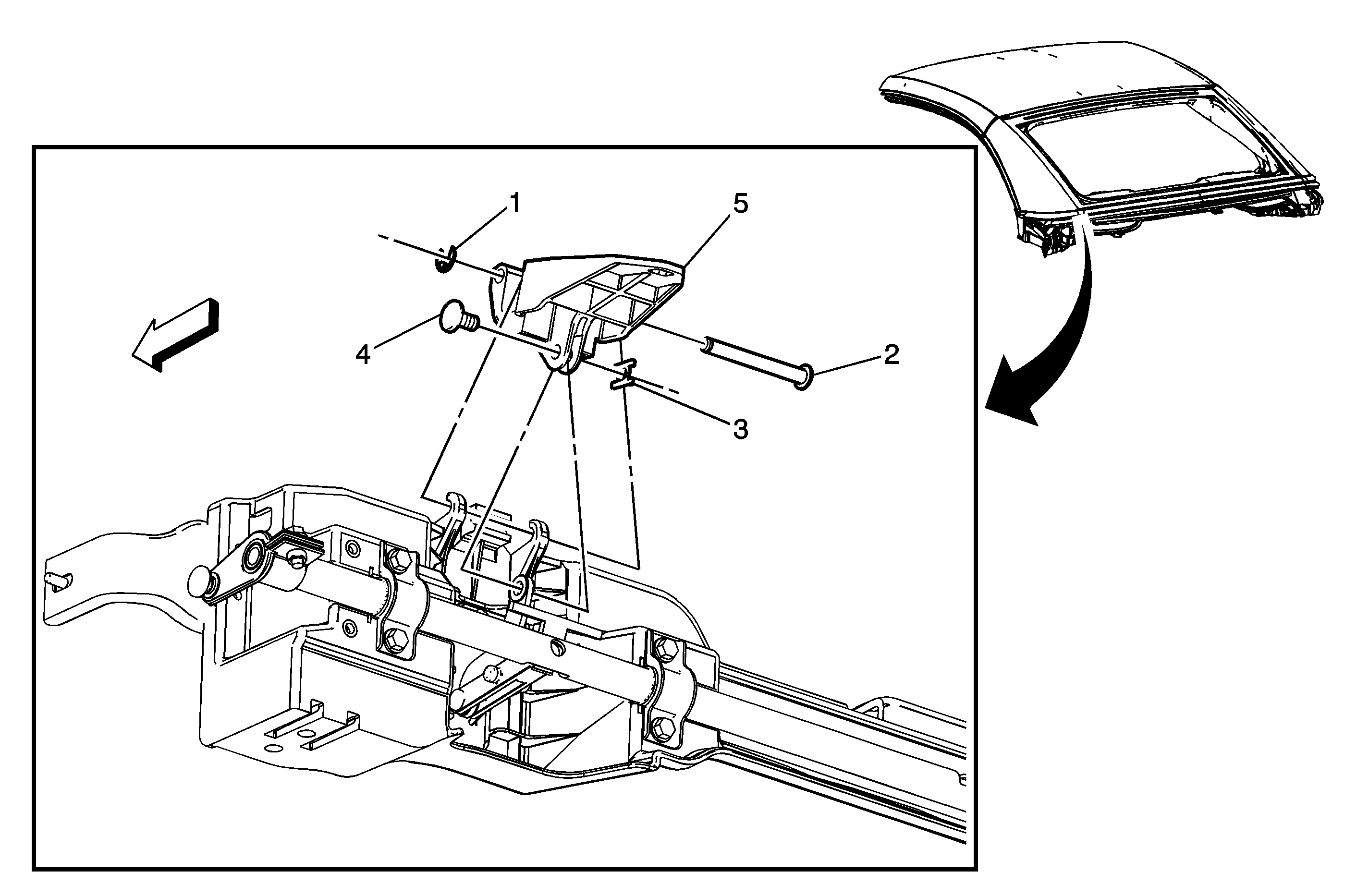 1
5
4
2
3