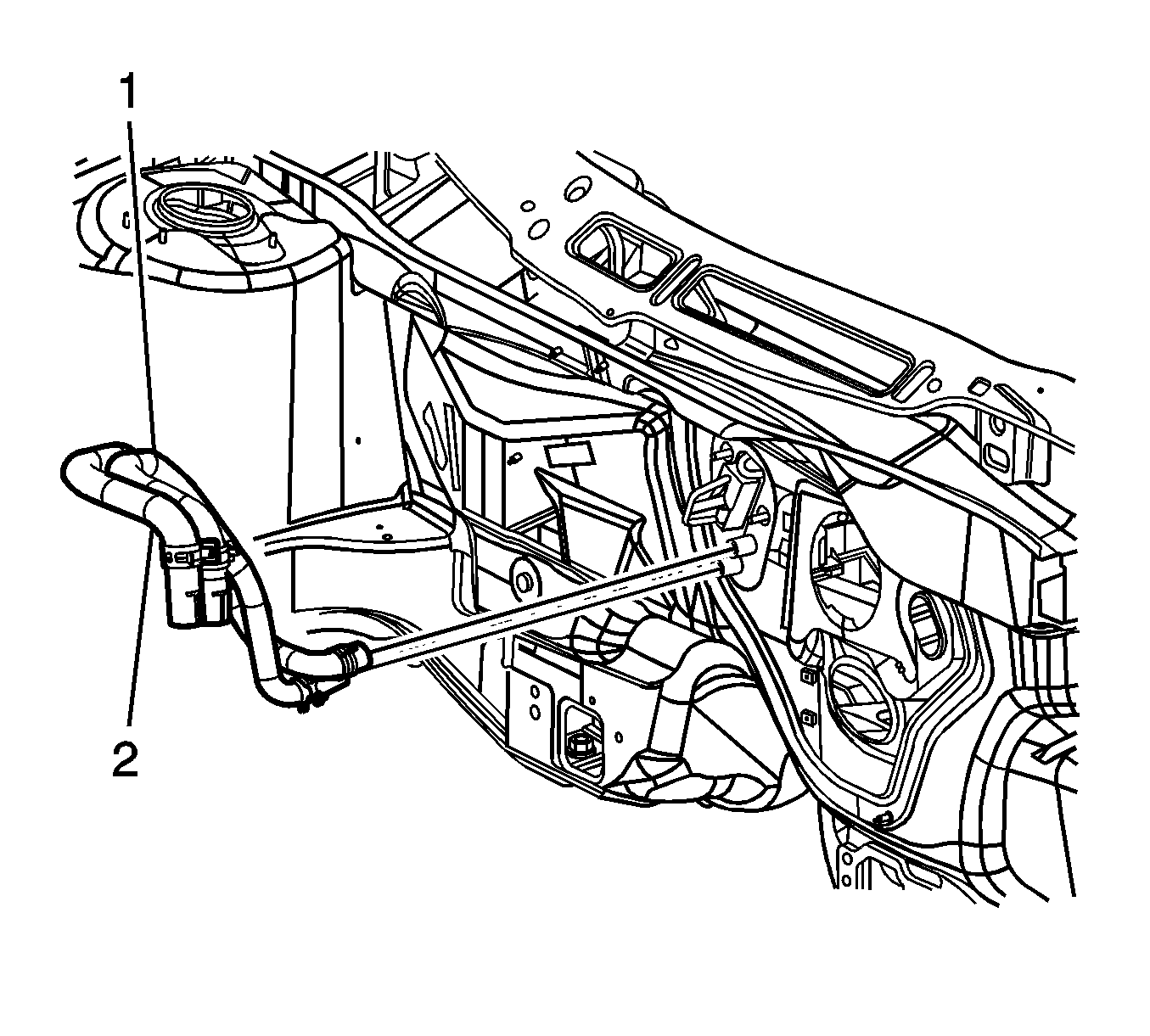 1
2