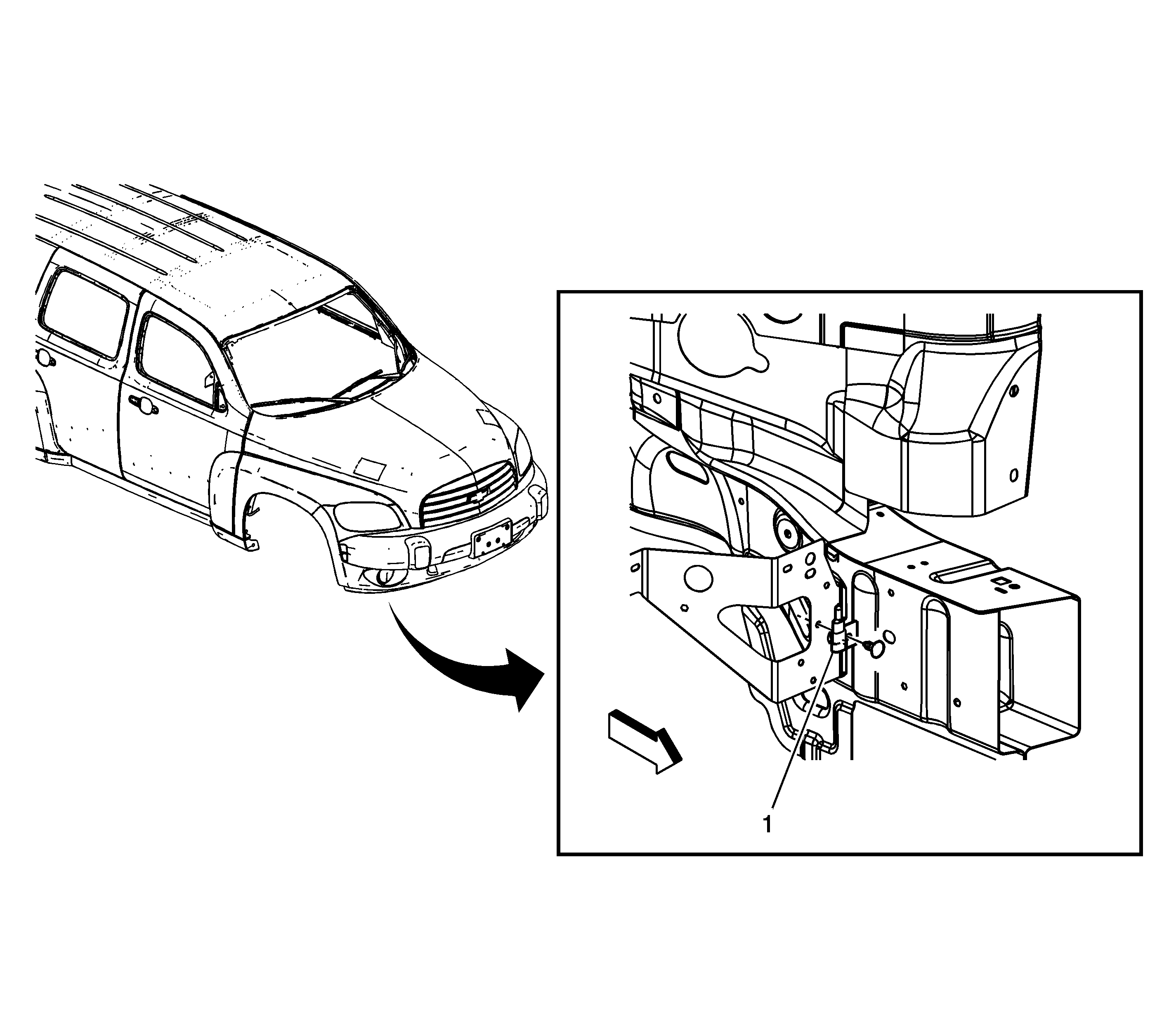 1