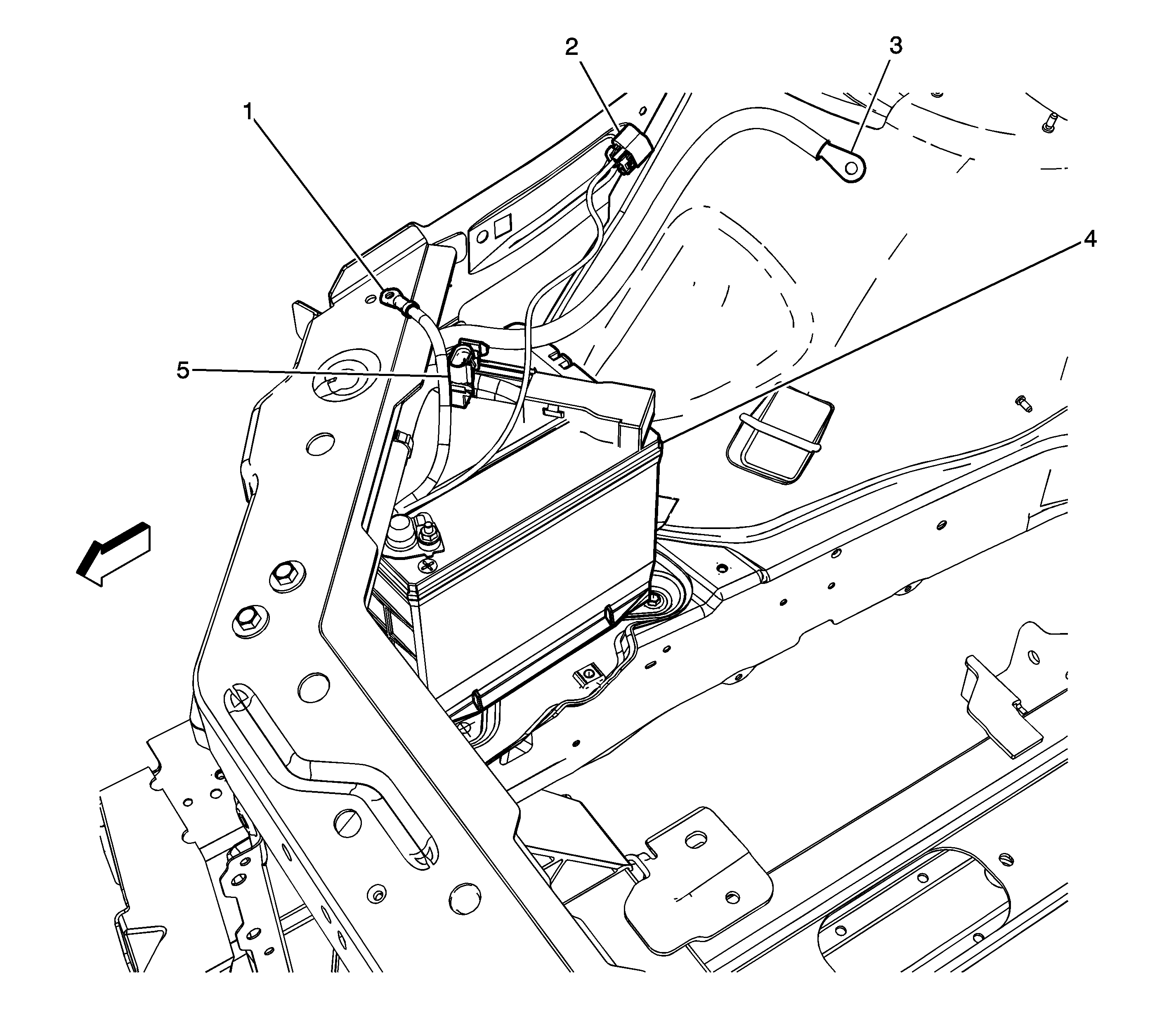 2
3
1
4
5