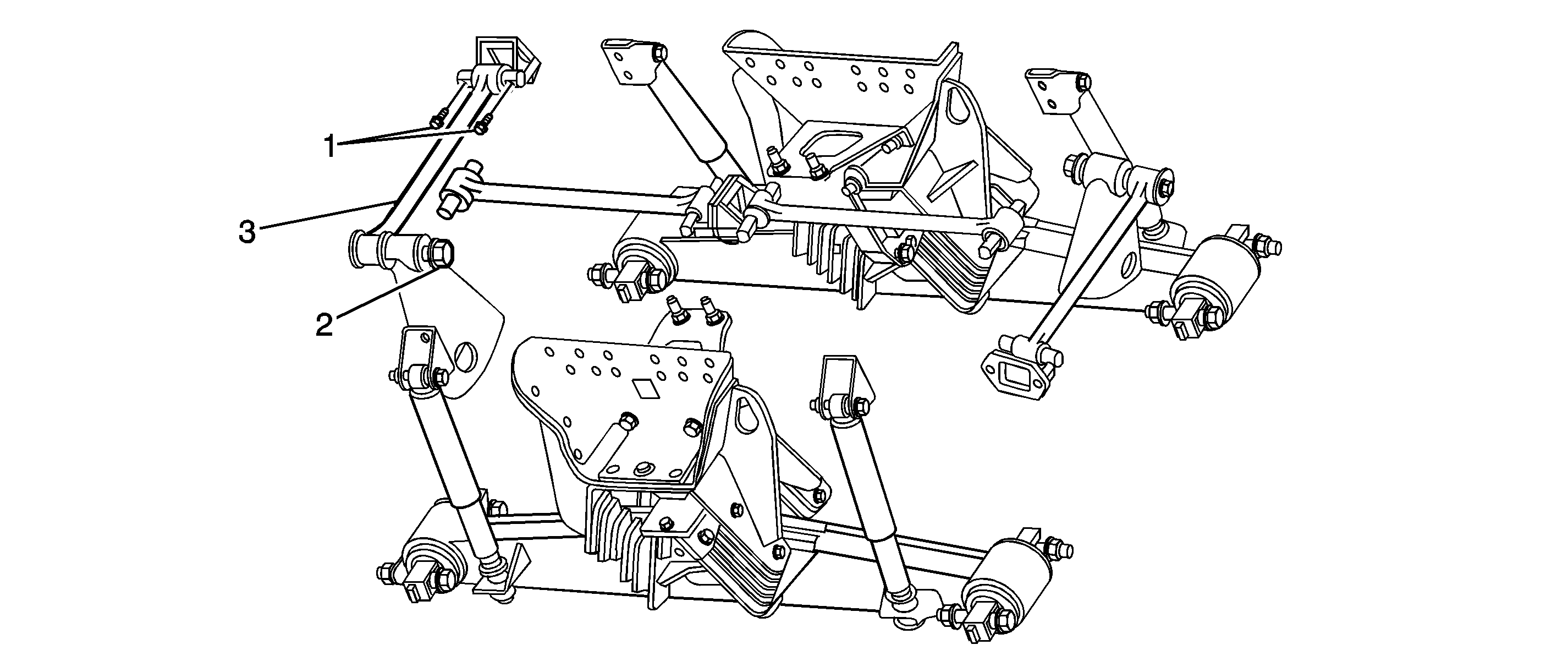 1
3
2