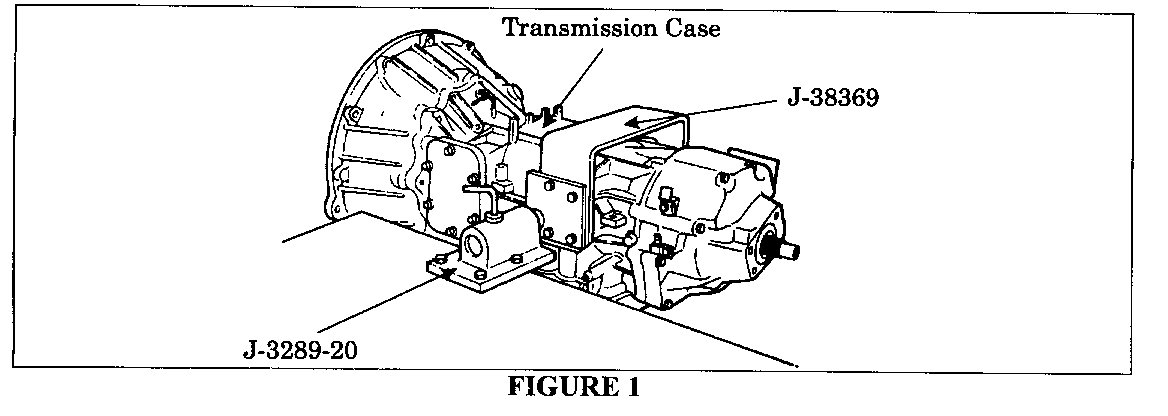 Transmission Case

J-38369

J-3289-20

FIGURE 1