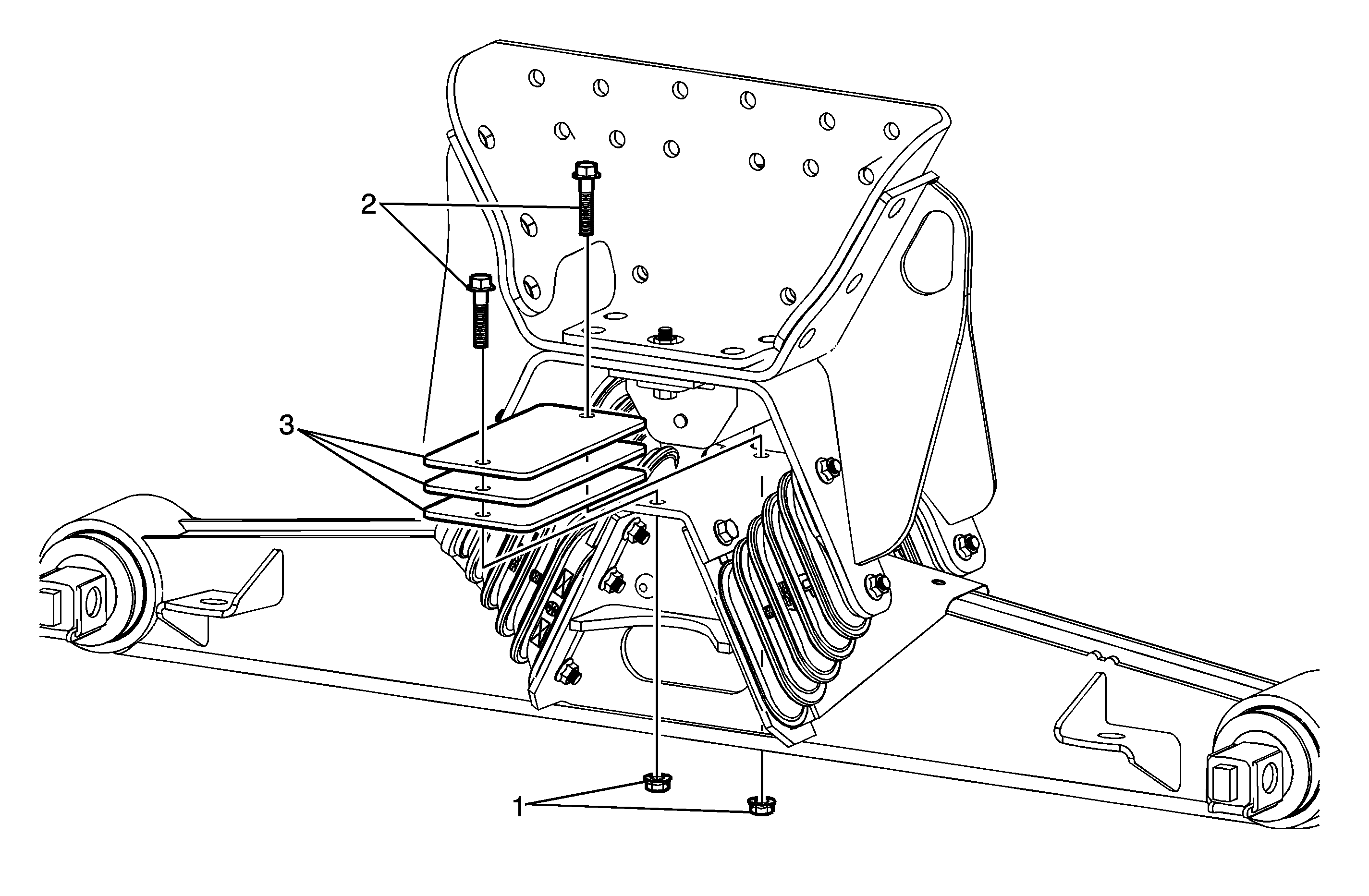 2

3

1