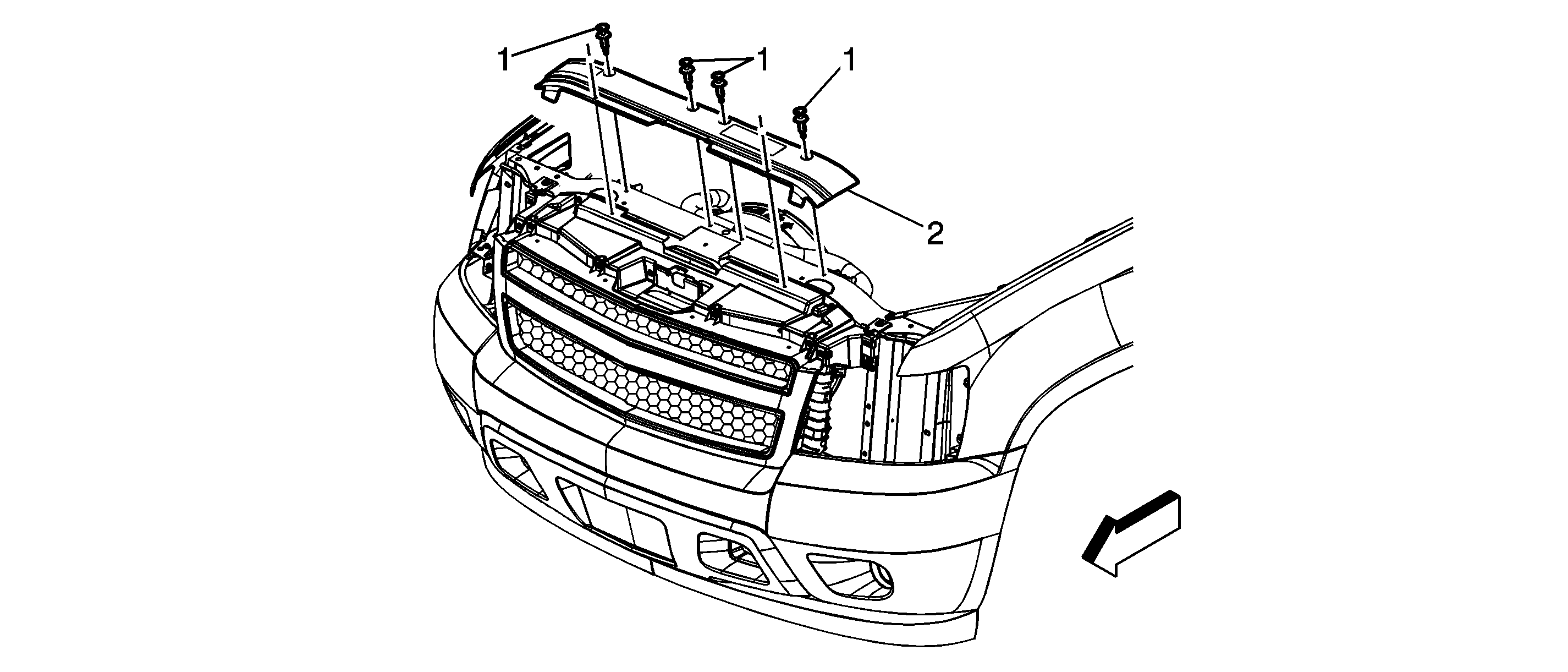 1
1
1
2