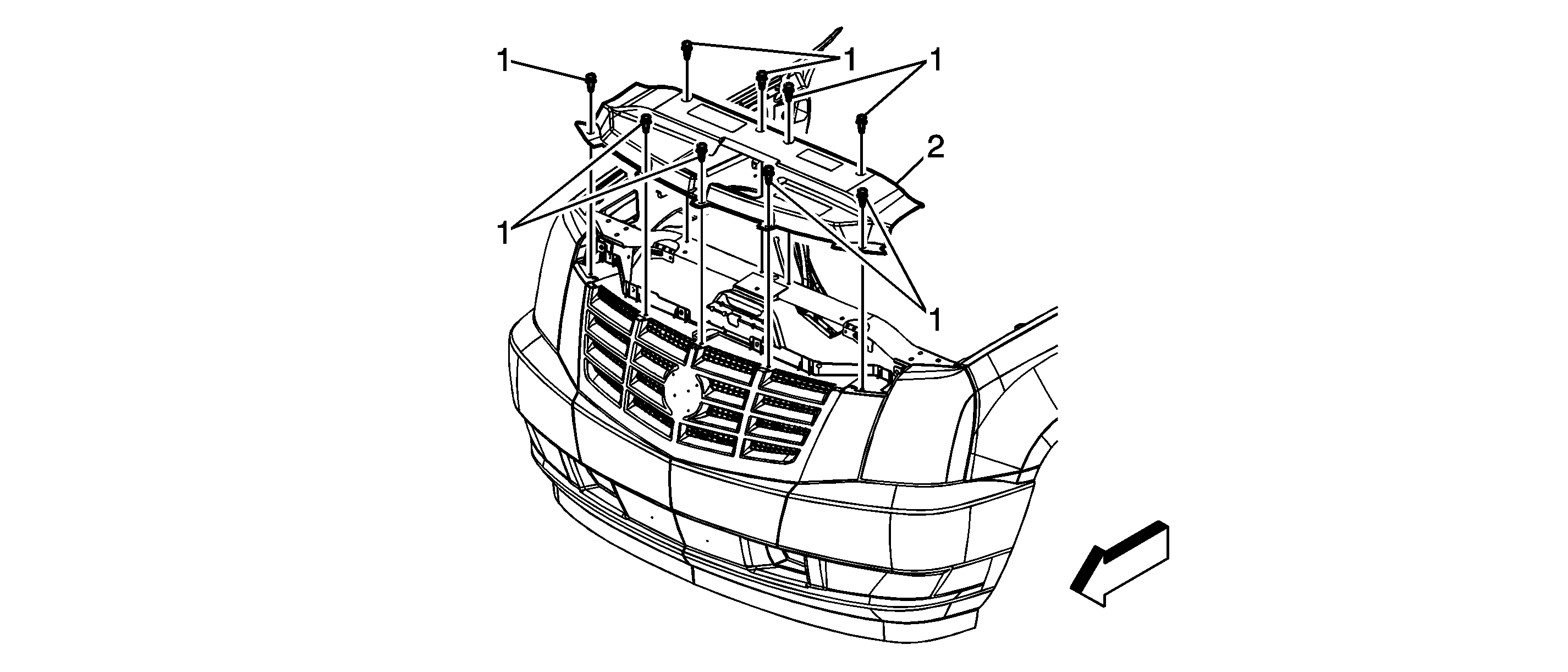 1
1
1
2
1
1