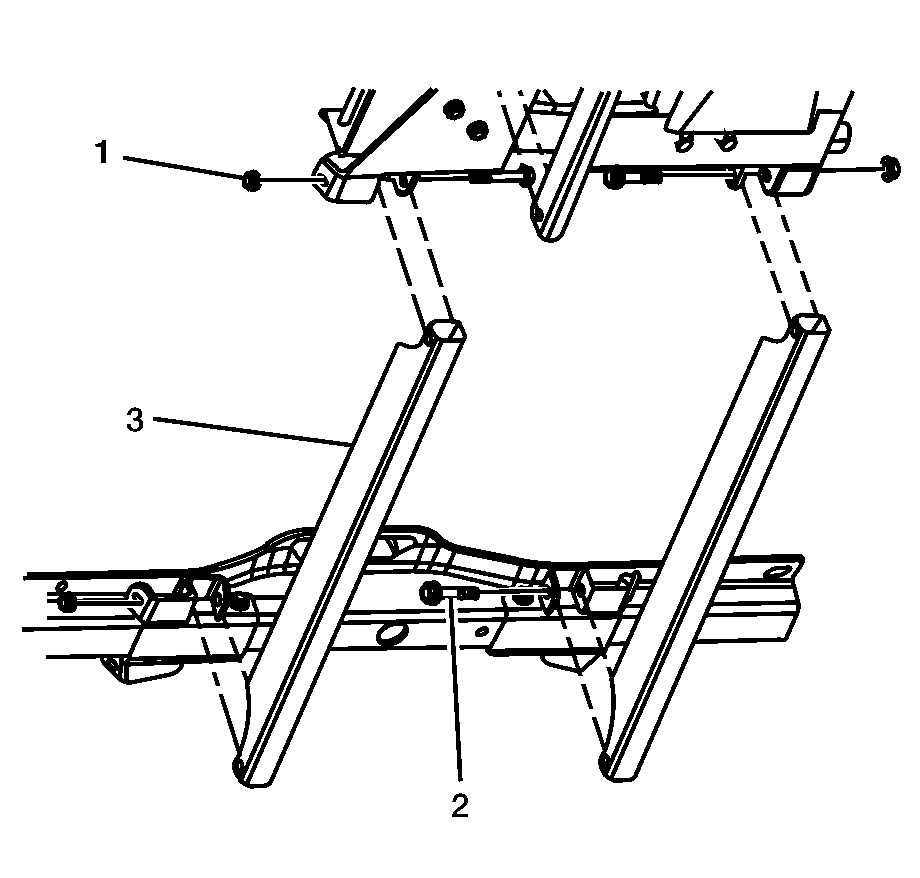 1
3
2