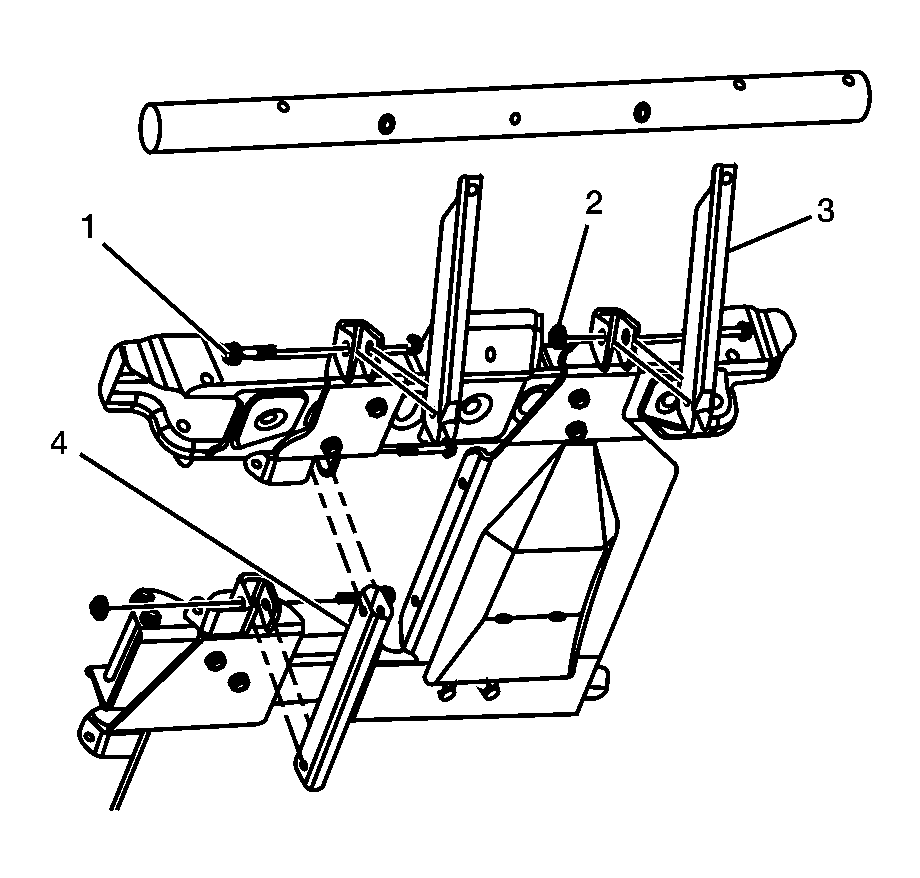 1
2
3
4