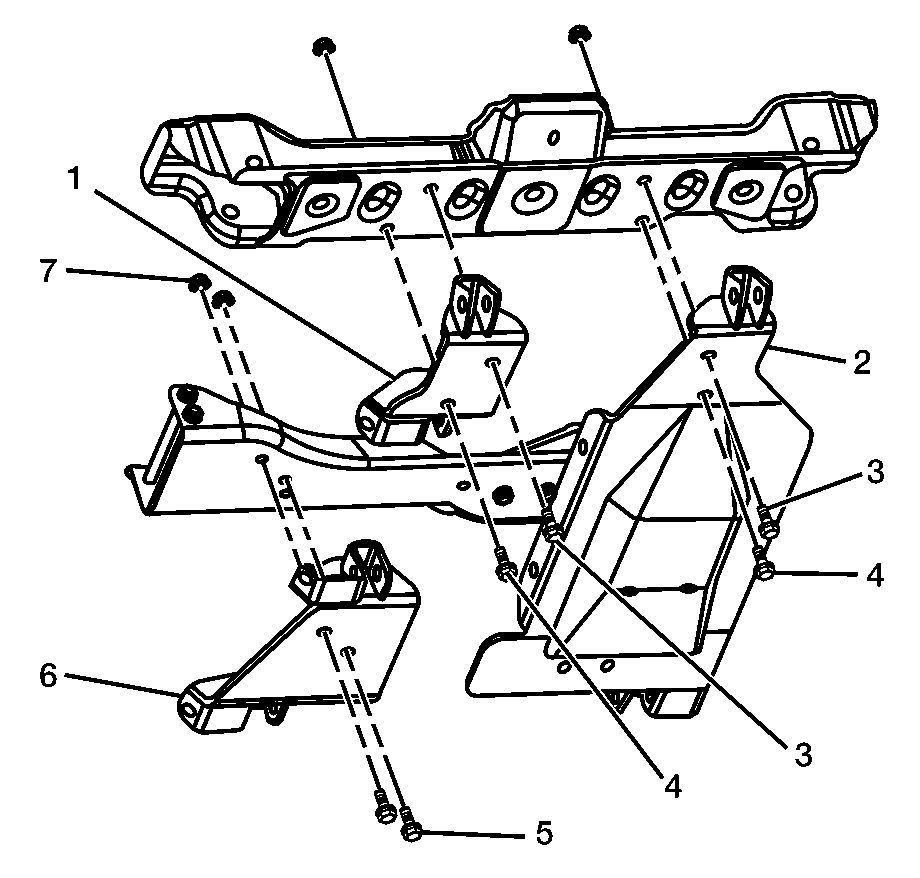 1
7
2
3
4
6
3
4
5