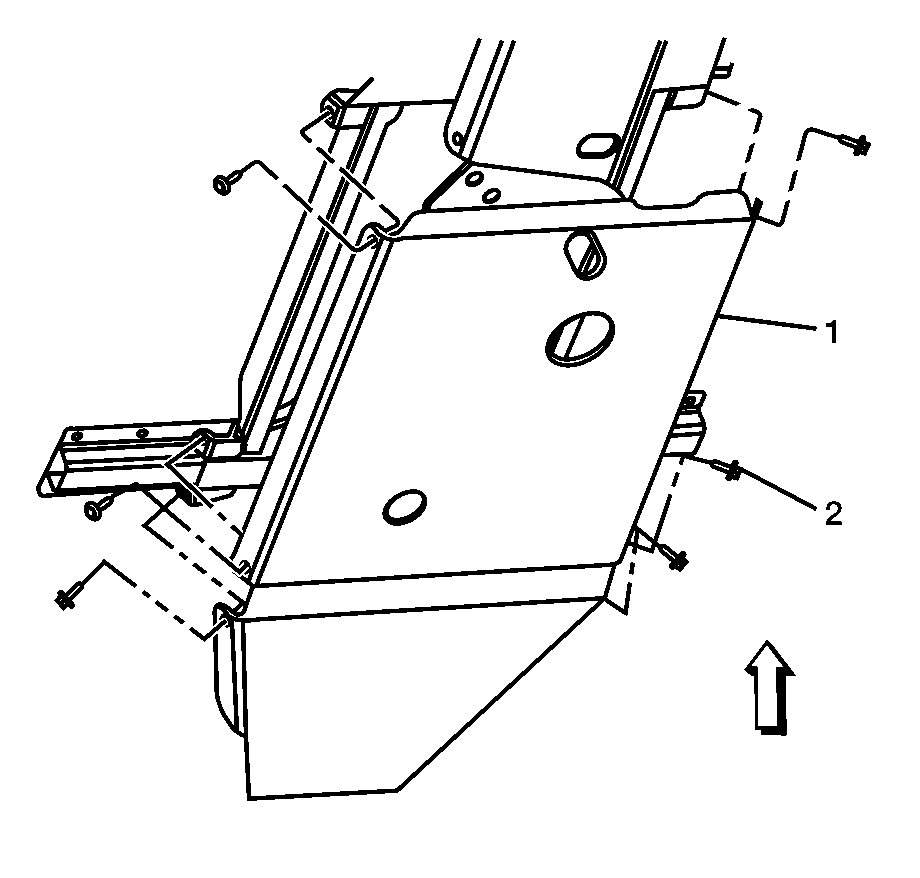 1

2