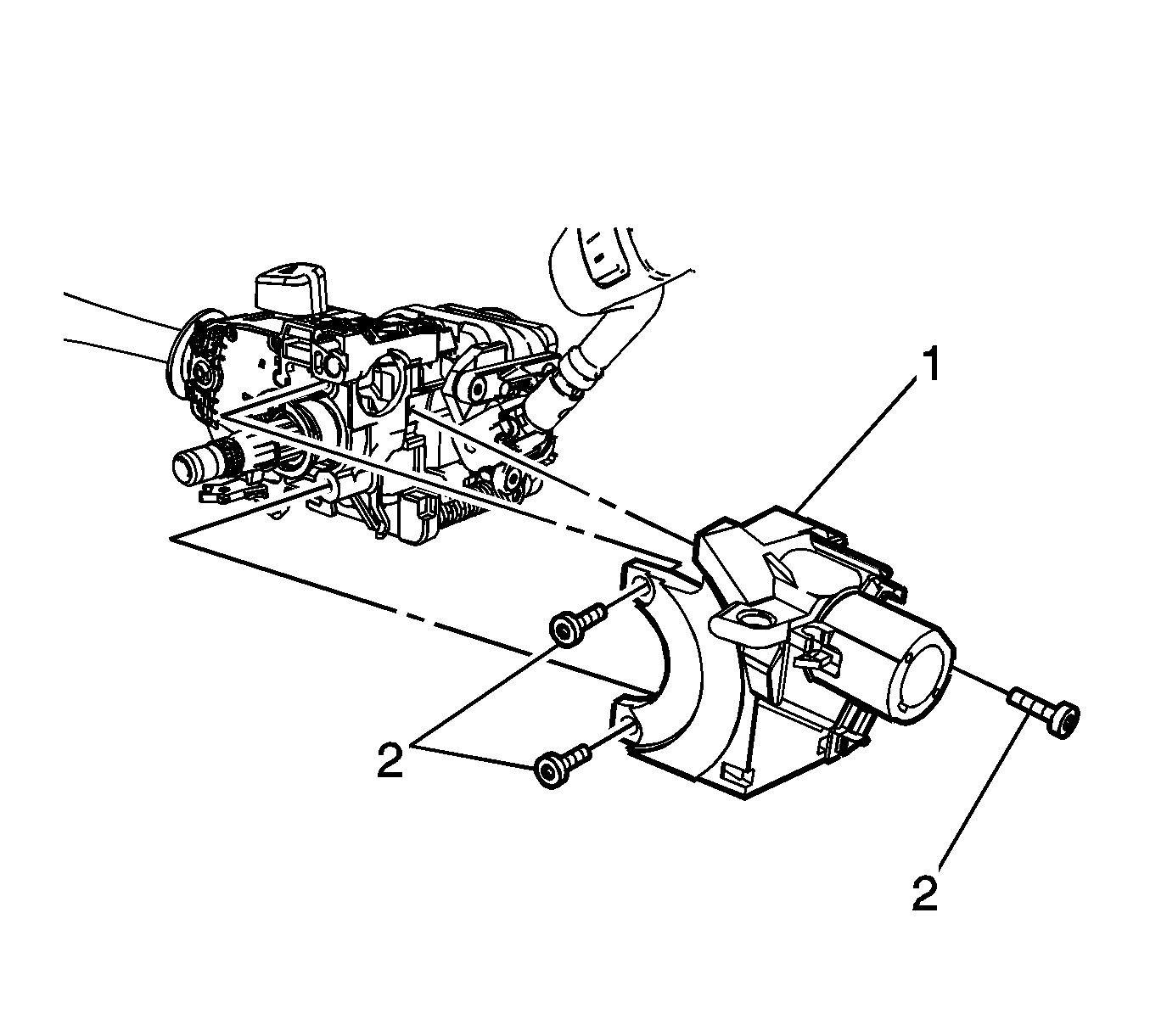 1
2
2