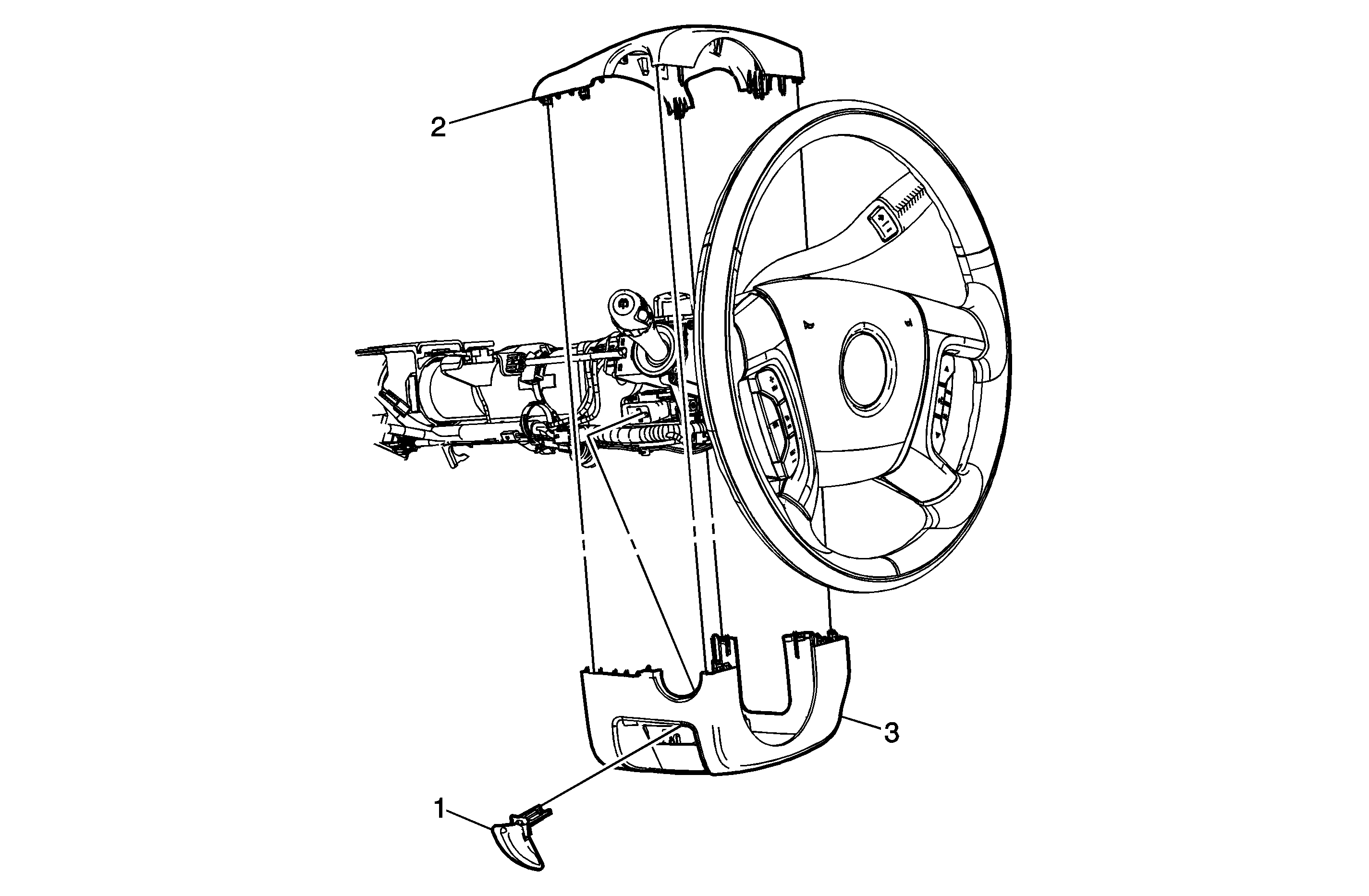 2

3

1