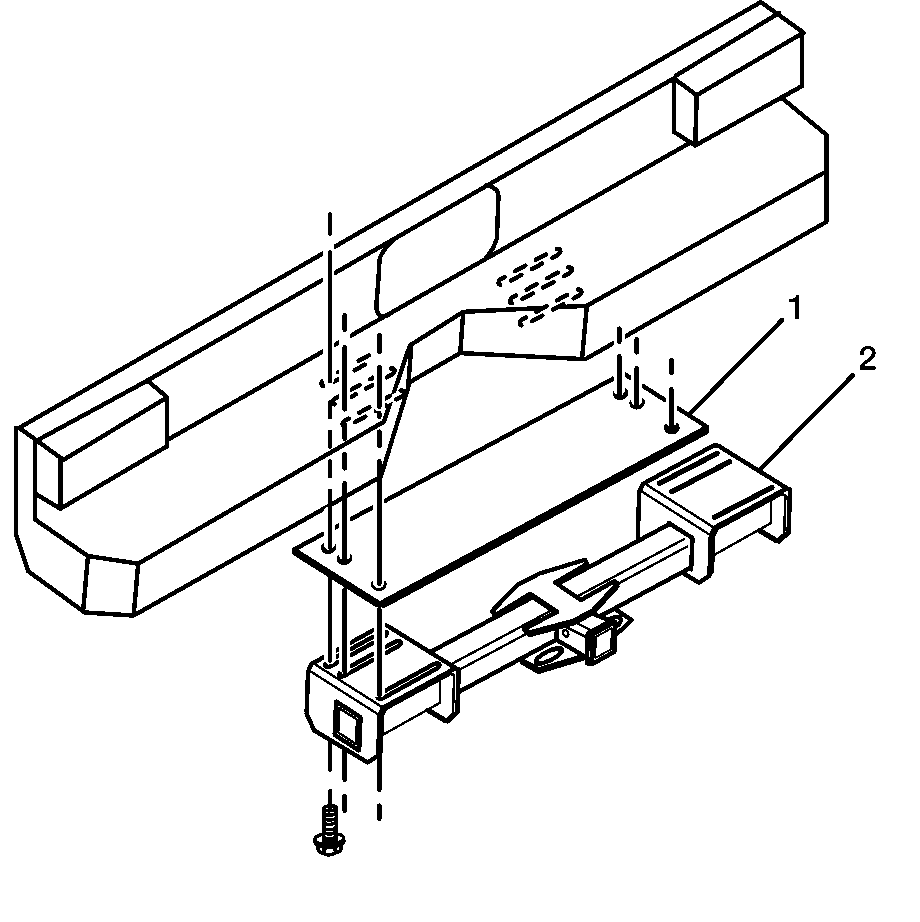 1
2