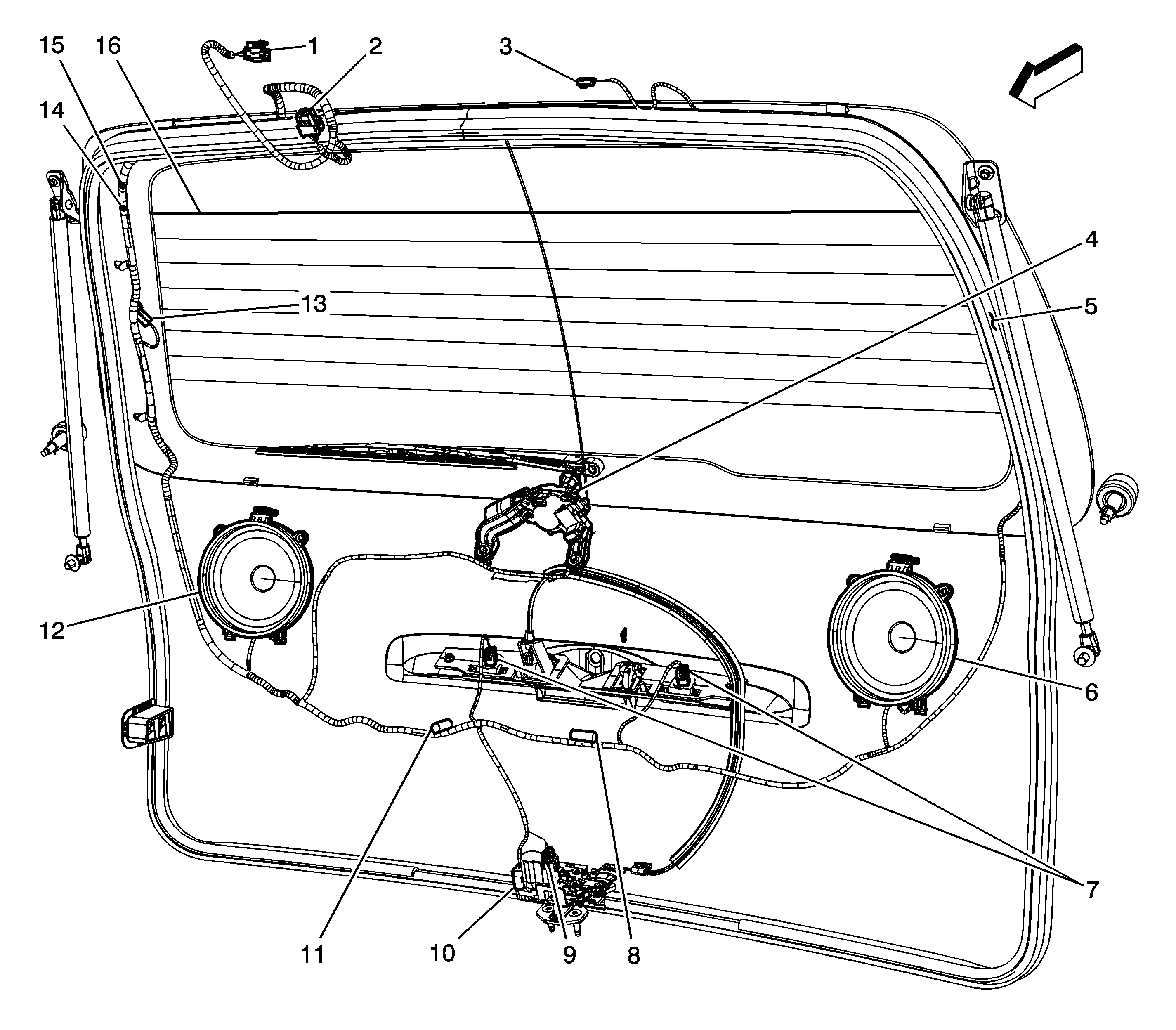 15
16
1
2
3
14
4
13
5
12
6
7
11
10
9
8