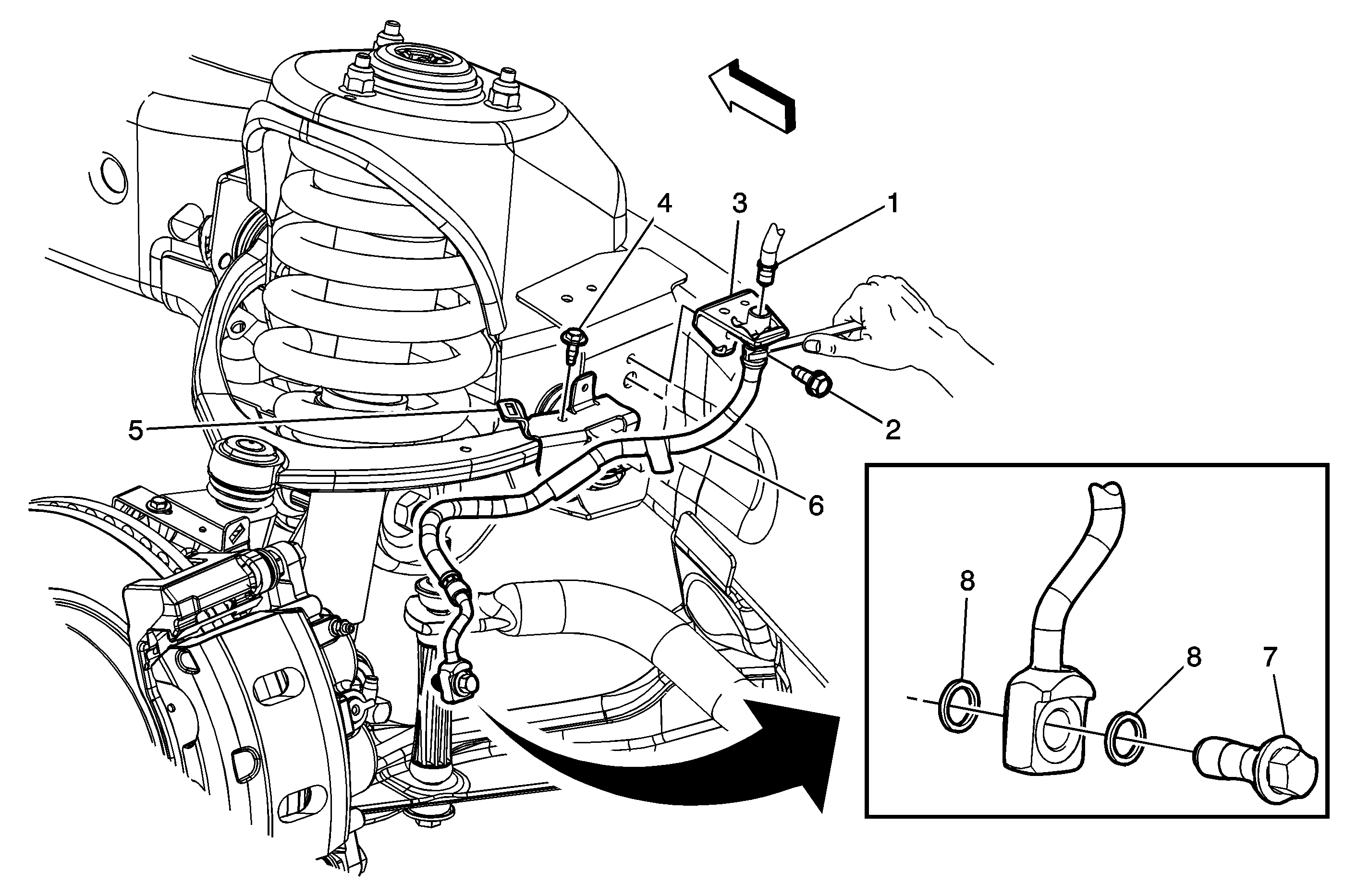 4
3
1
2
5
6
8
8
7