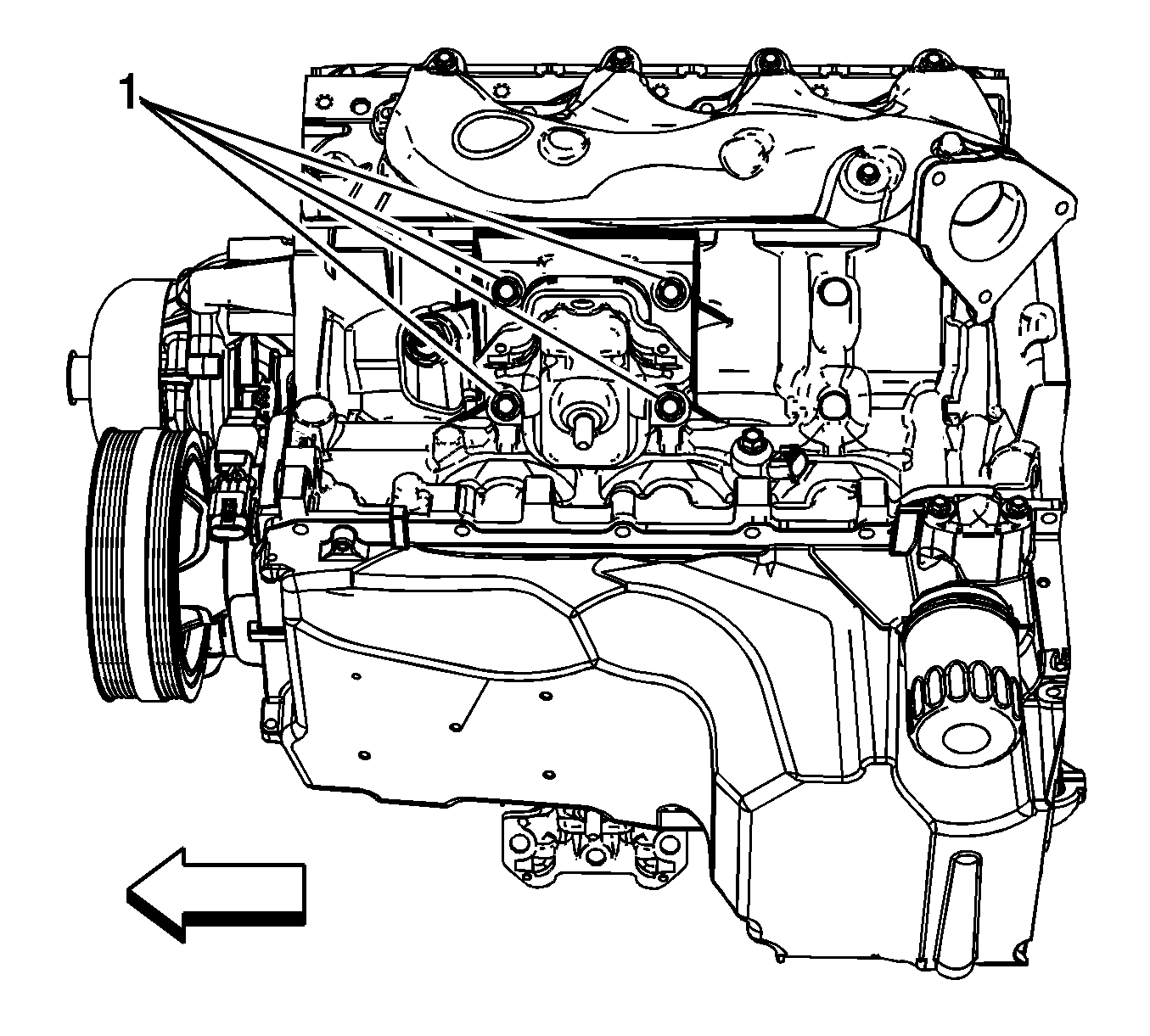 1