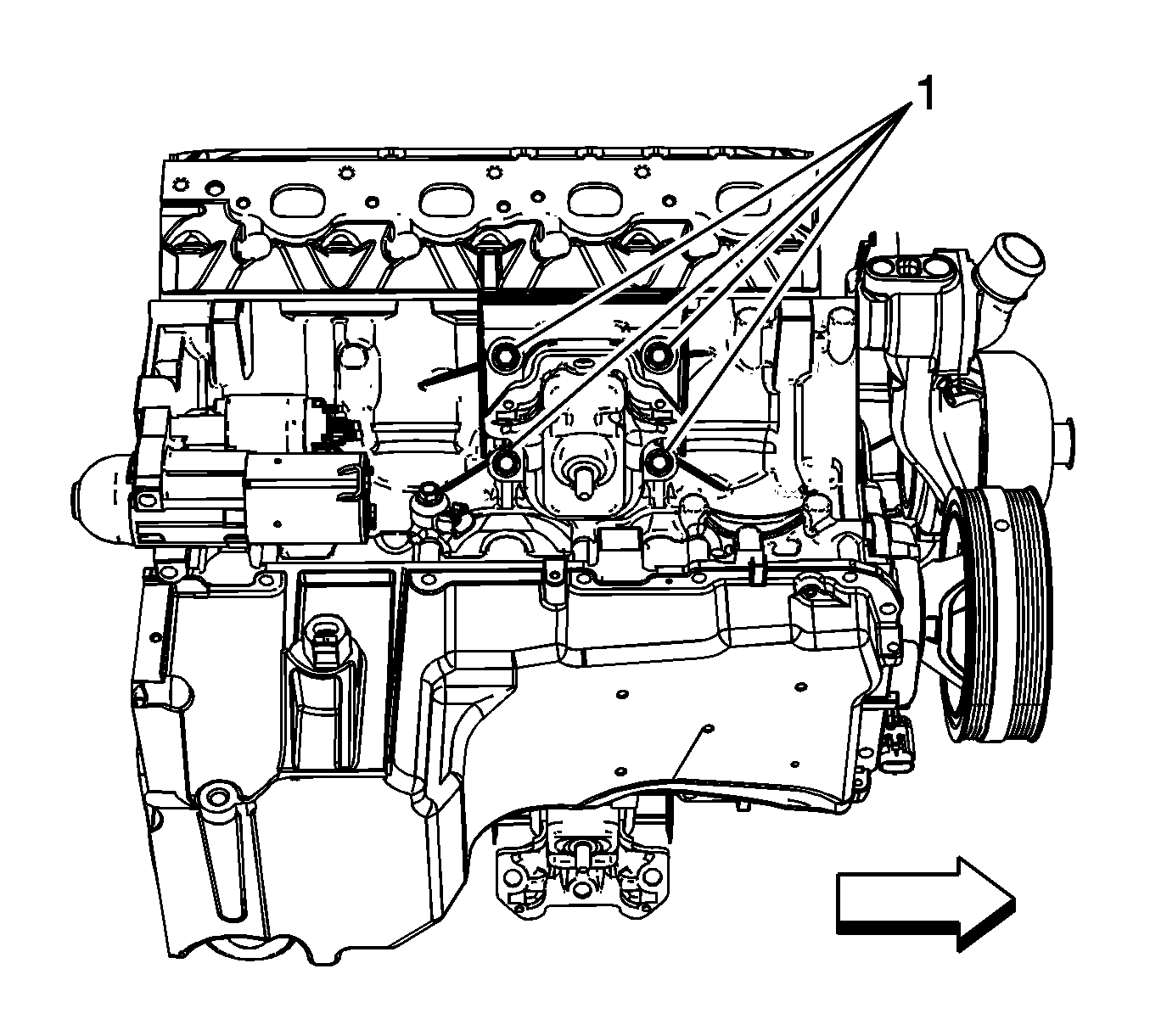 1