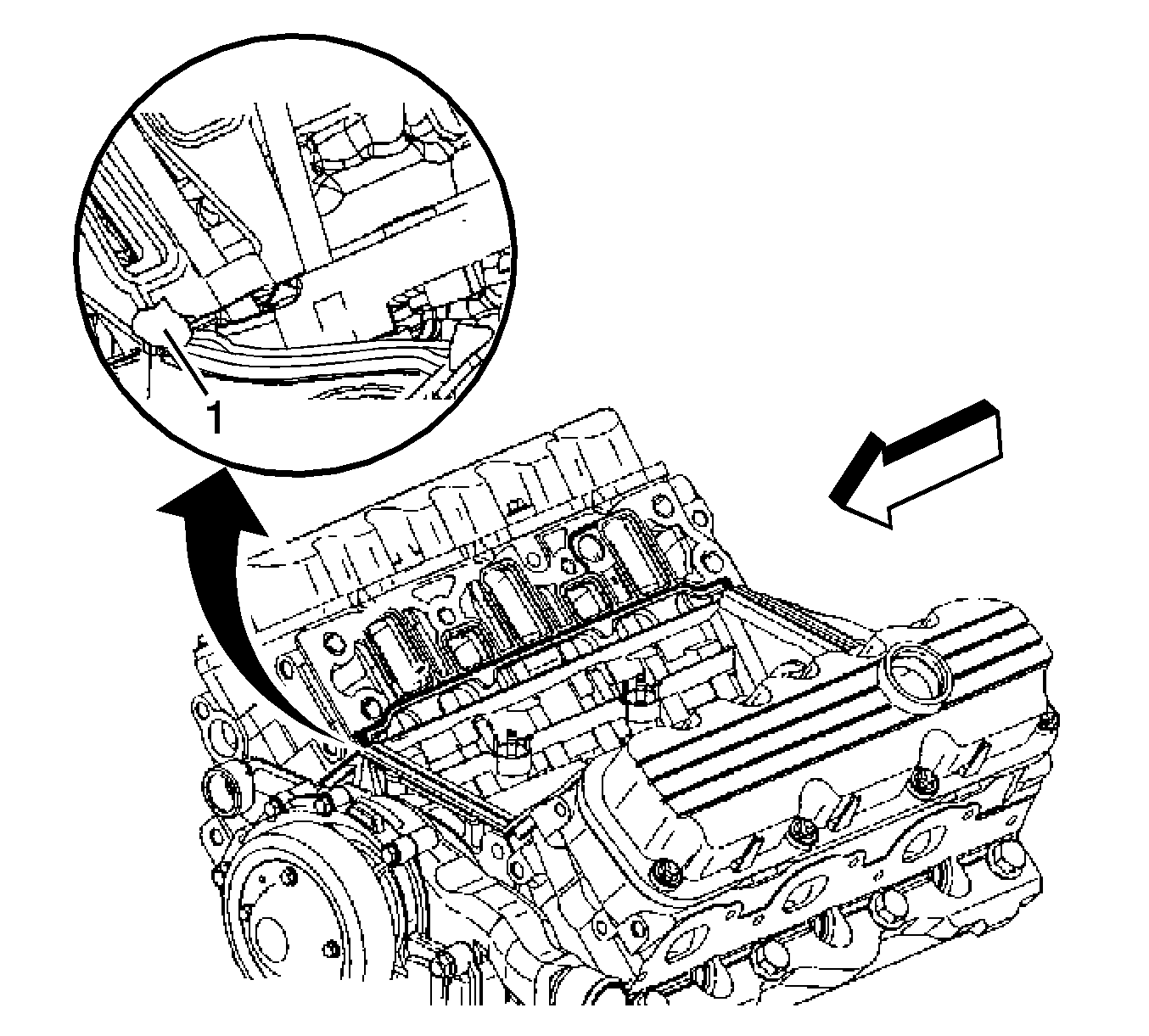 1