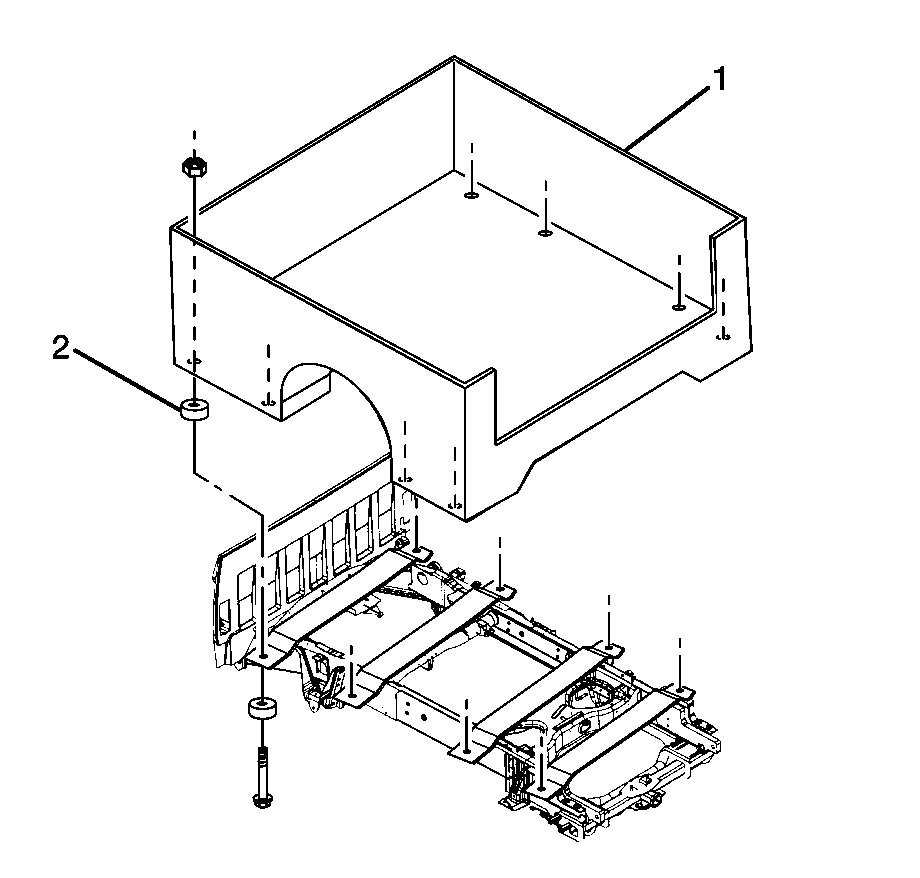 1

2