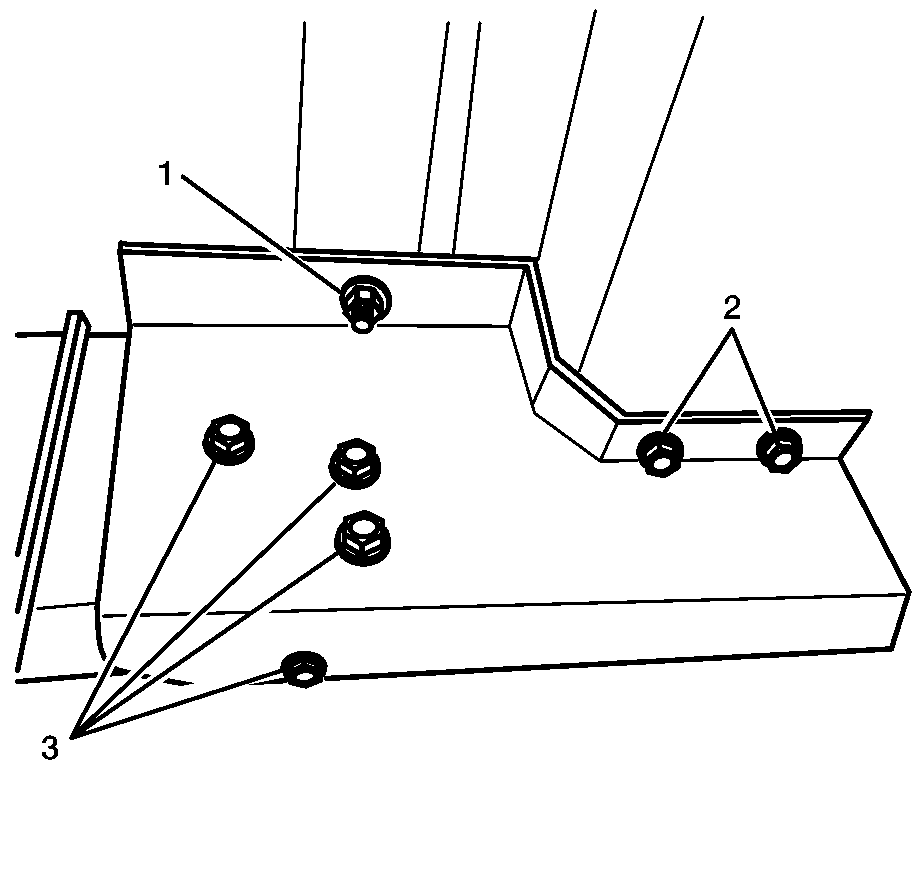 1
2
3